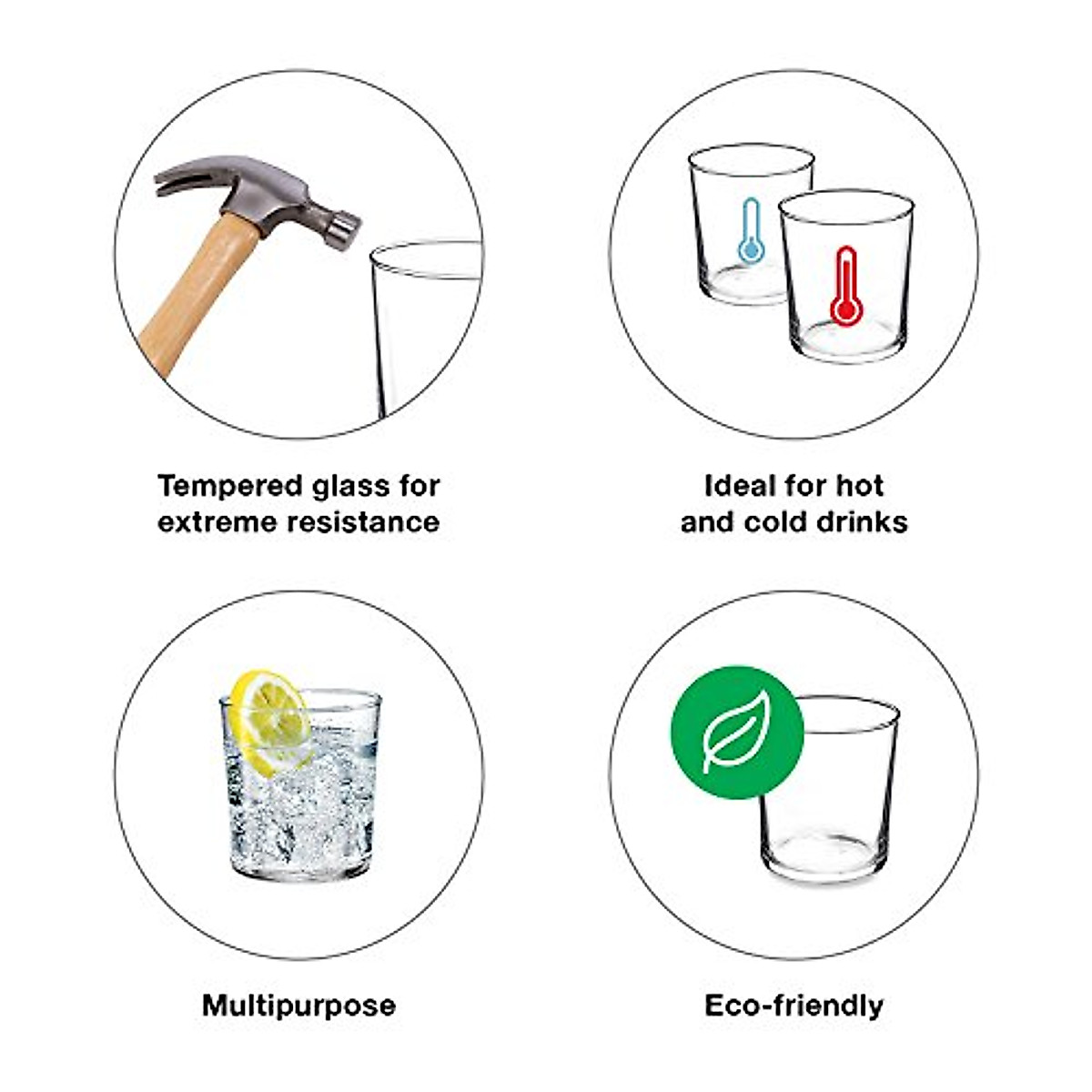 Tempered glass for extreme resistance

Ideal for hot and cold drinks

Multipurpose

Eco-friendly