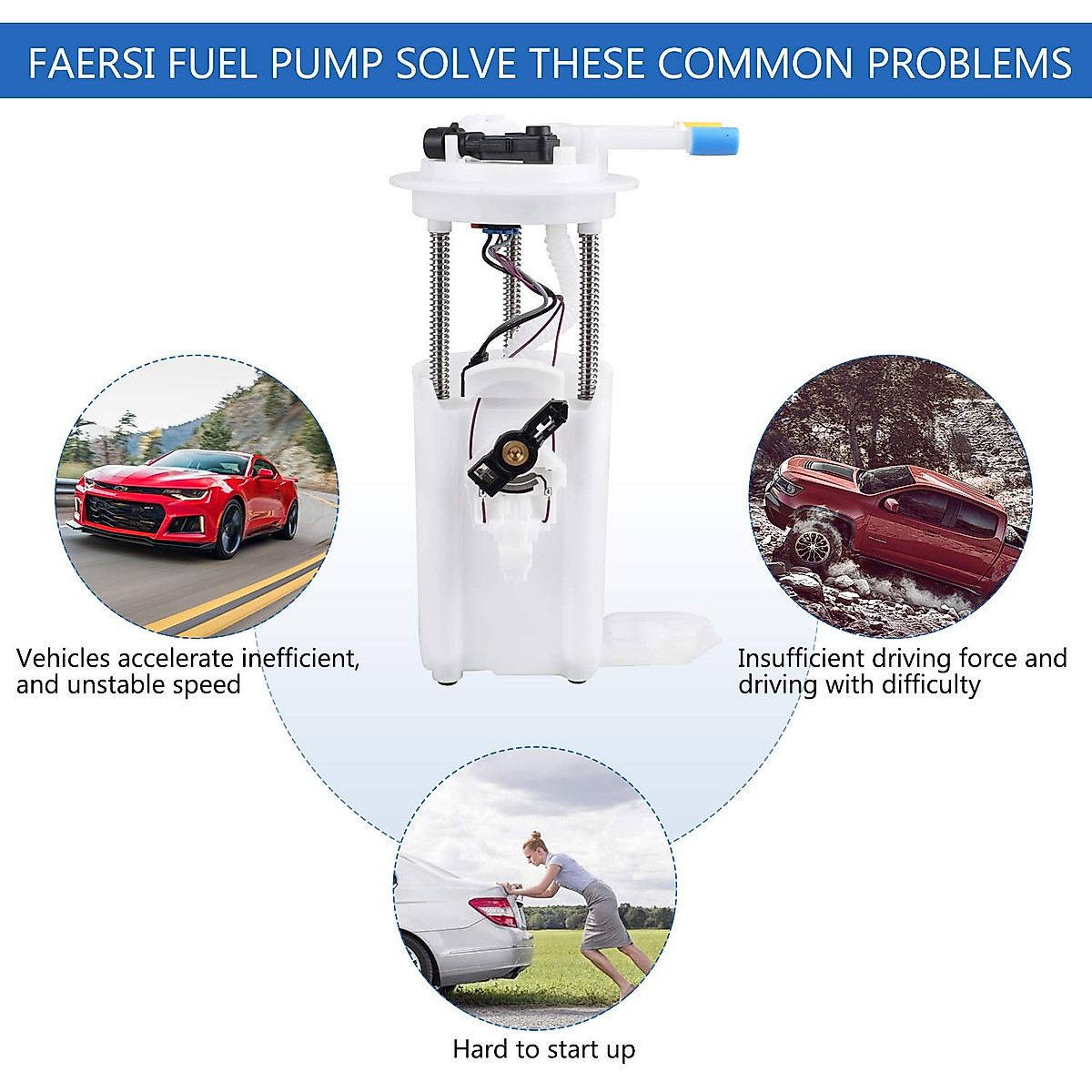 FAERSI FUEL PUMP SOLVE THESE COMMON PROBLEMS

Vehicles accelerate inefficient, and unstable speed

Insufficient driving force and driving with difficulty

Hard to start up