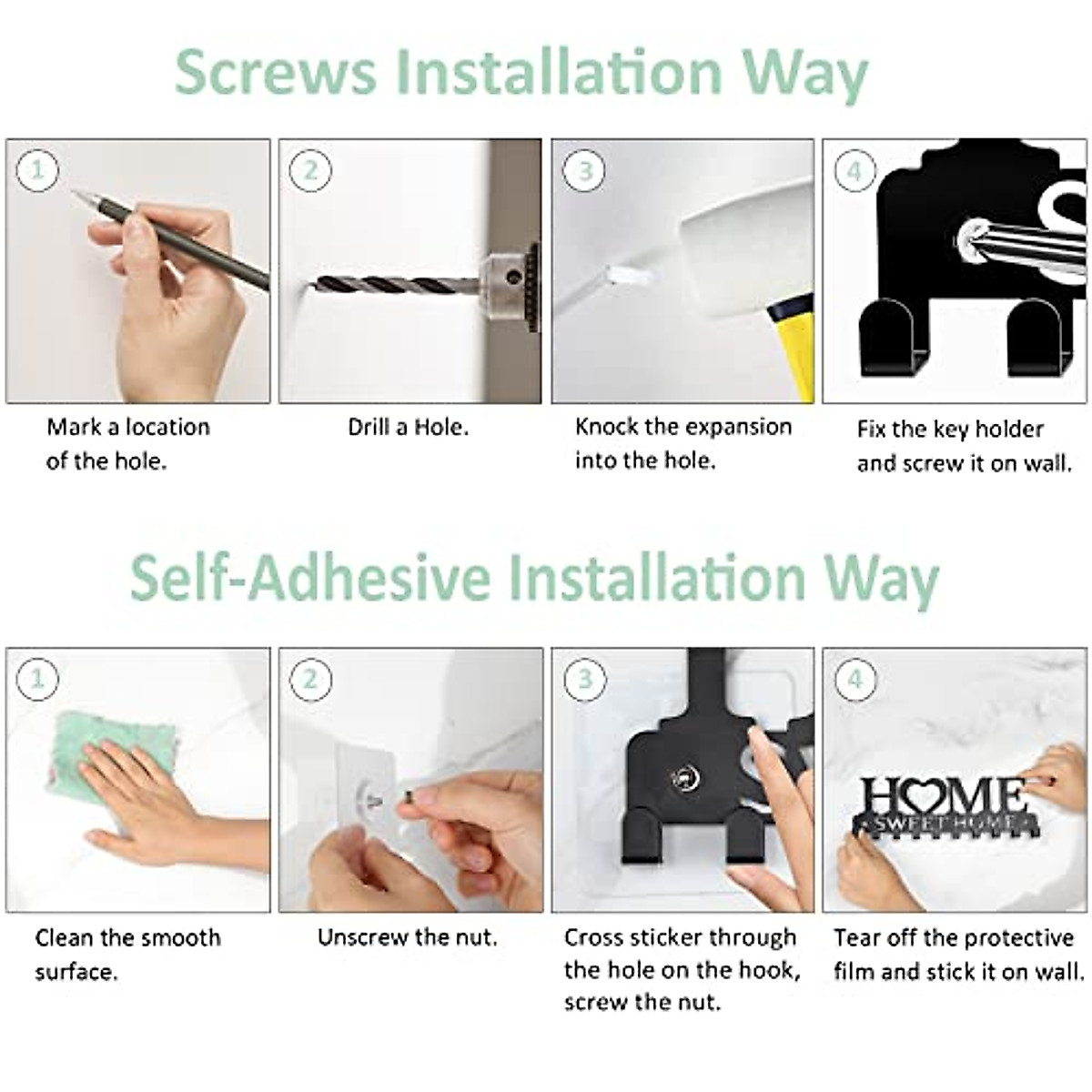 Screws Installation Way

1

Mark a location of the hole.

2

Drill a Hole.

3

Knock the expansion into the hole.

4

Fix the key holder and screw it on wall.

Self-Adhesive Installation Way

1

Clean the smooth surface.

2

Unscrew the nut.

3

Cross sticker through the hole on the hook, screw the nut.

4

HOME
SWEET HOME

Tear off the protective film and stick it on wall.