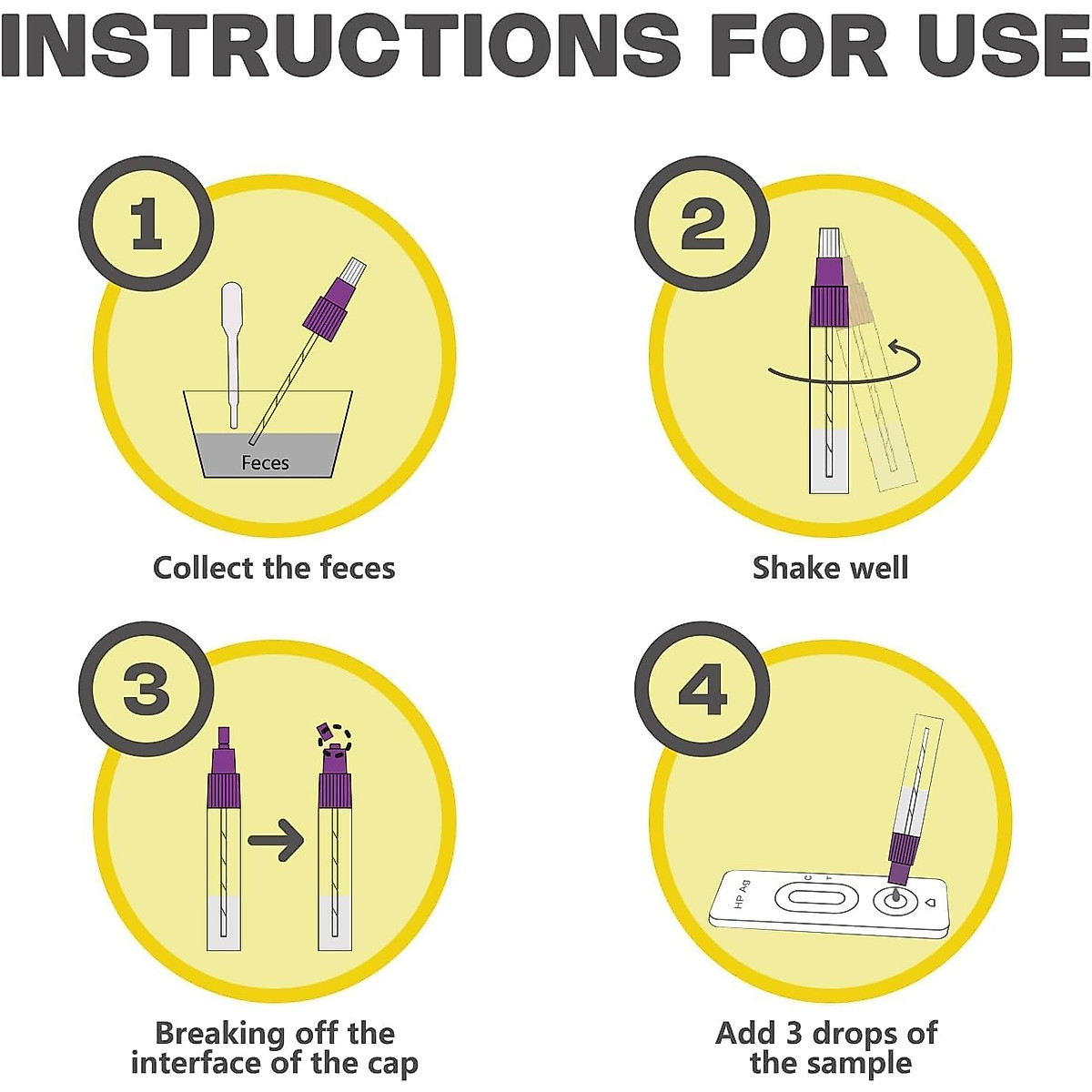 INSTRUCTIONS FOR USE

1

Feces

Collect the feces

2

Shake well

3

Breaking off the interface of the cap

4

HP Ag

C

T

Add 3 drops of the sample