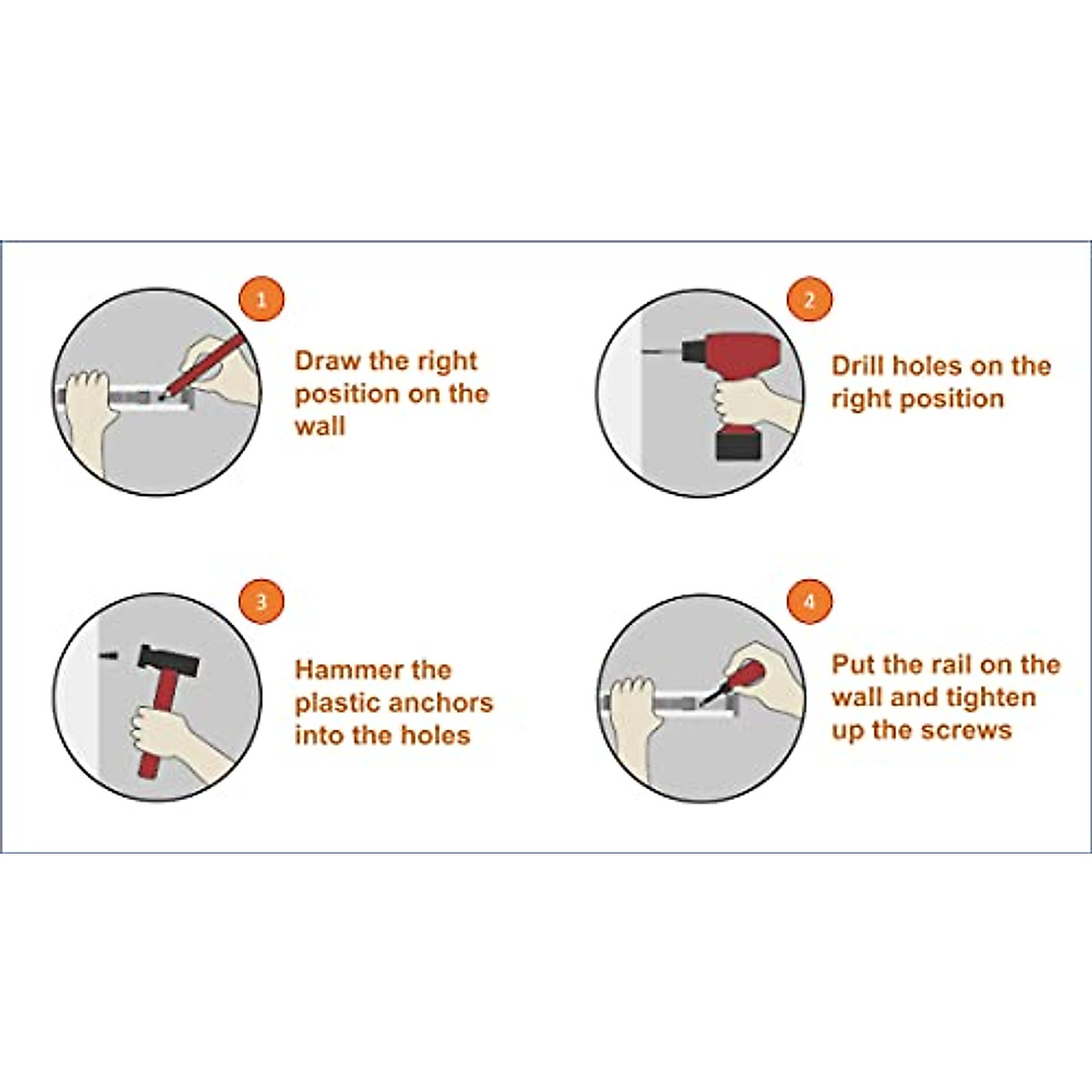 1
Draw the right position on the wall

2
Drill holes on the right position

3
Hammer the plastic anchors into the holes

4
Put the rail on the wall and tighten up the screws