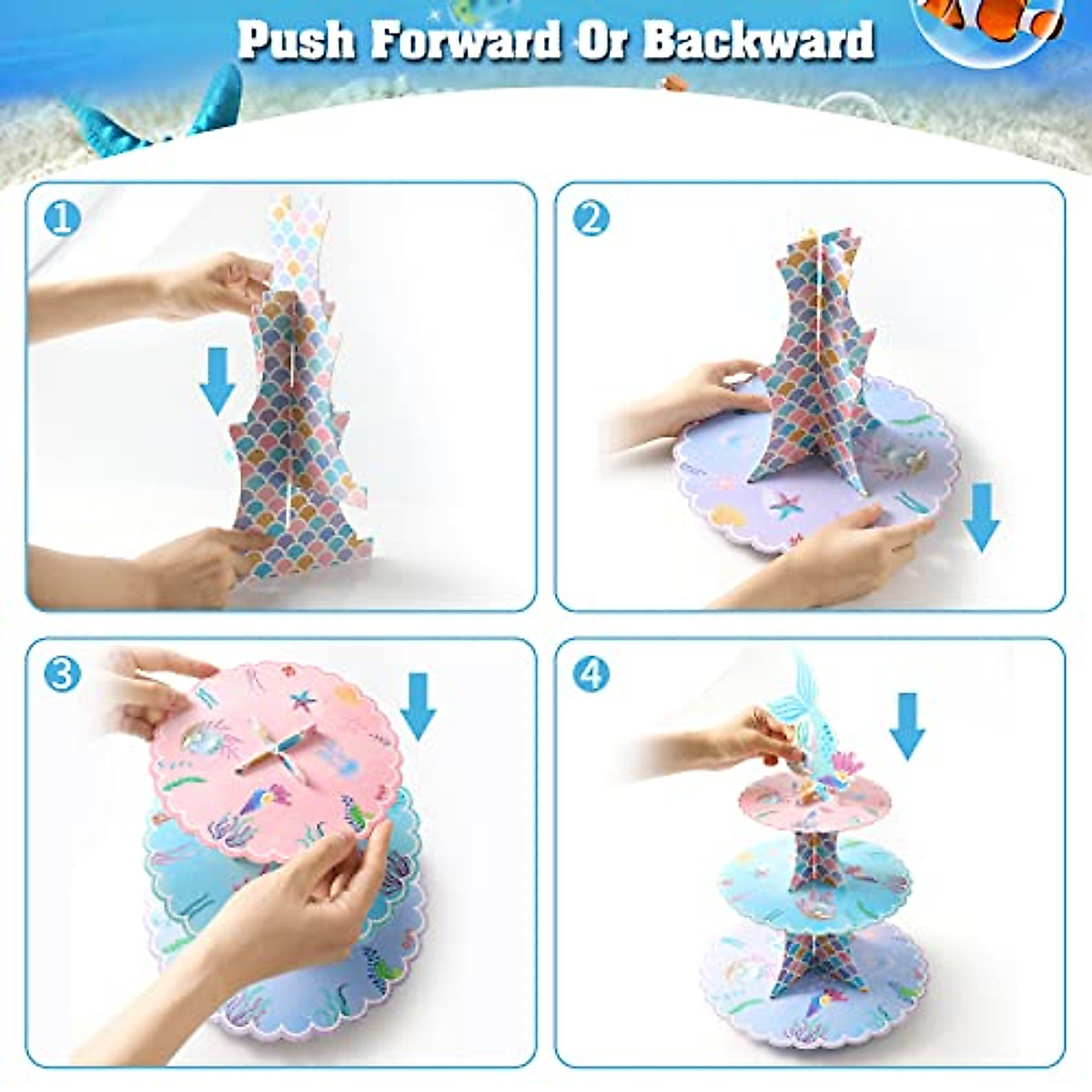 Push Forward Or Backward

1

2

3

4