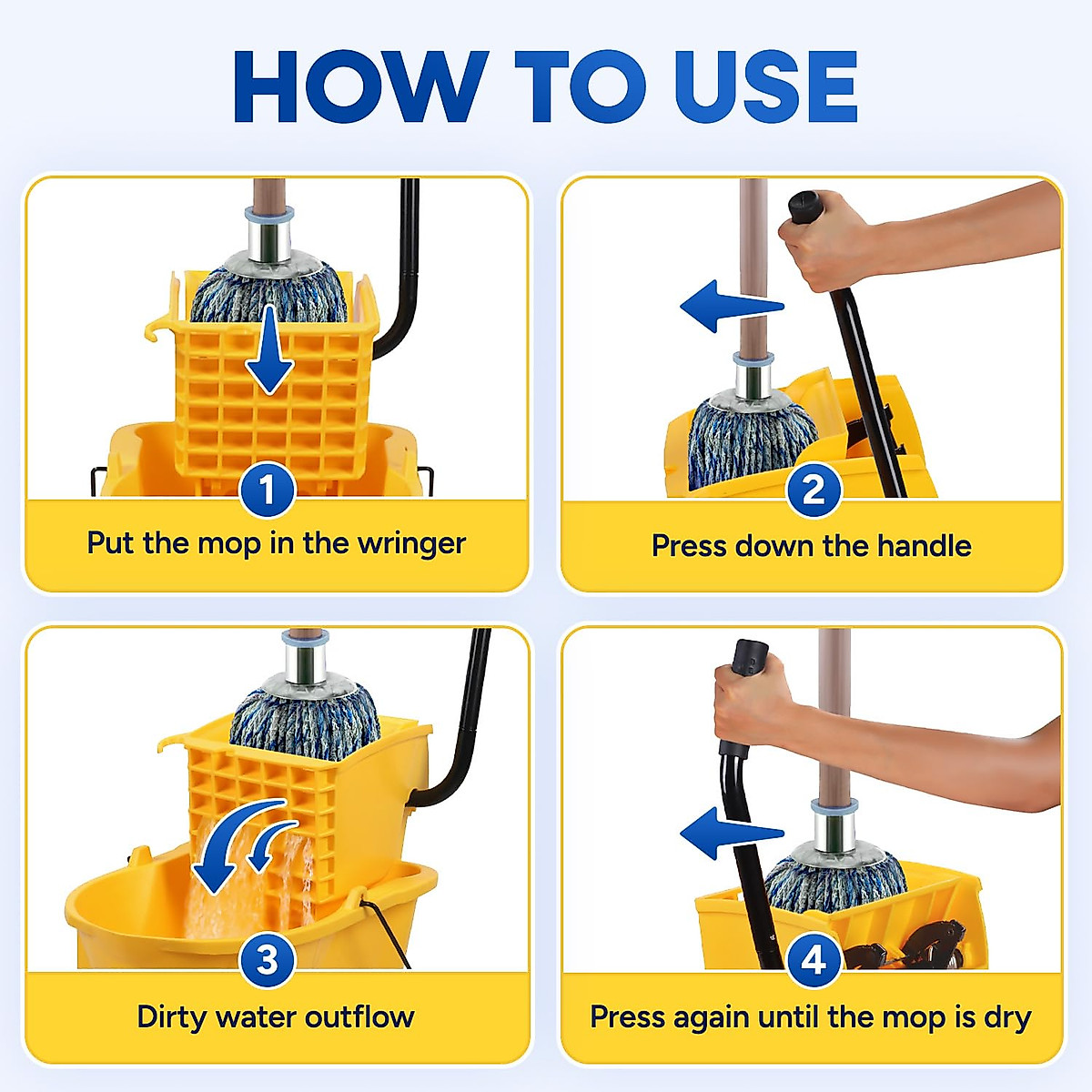 HOW TO USE

1
Put the mop in the wringer

2
Press down the handle

3
Dirty water outflow

4
Press again until the mop is dry