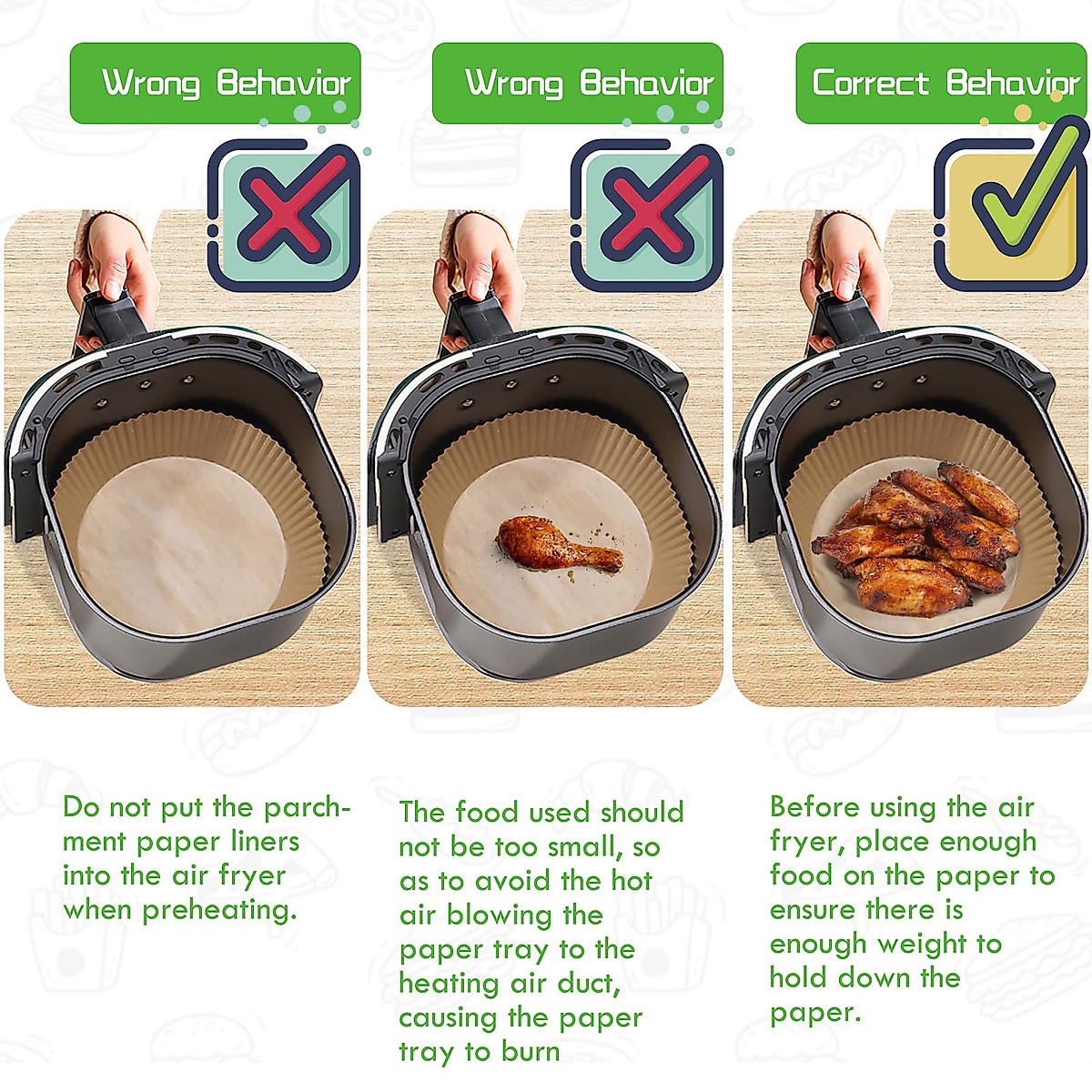 Wrong Behavior

Do not put the parchment paper liners into the air fryer when preheating.

Wrong Behavior

The food used should not be too small, so as to avoid the hot air blowing the paper tray to the heating air duct, causing the paper tray to burn

Correct Behavior

Before using the air fryer, place enough food on the paper to ensure there is enough weight to hold down the paper.