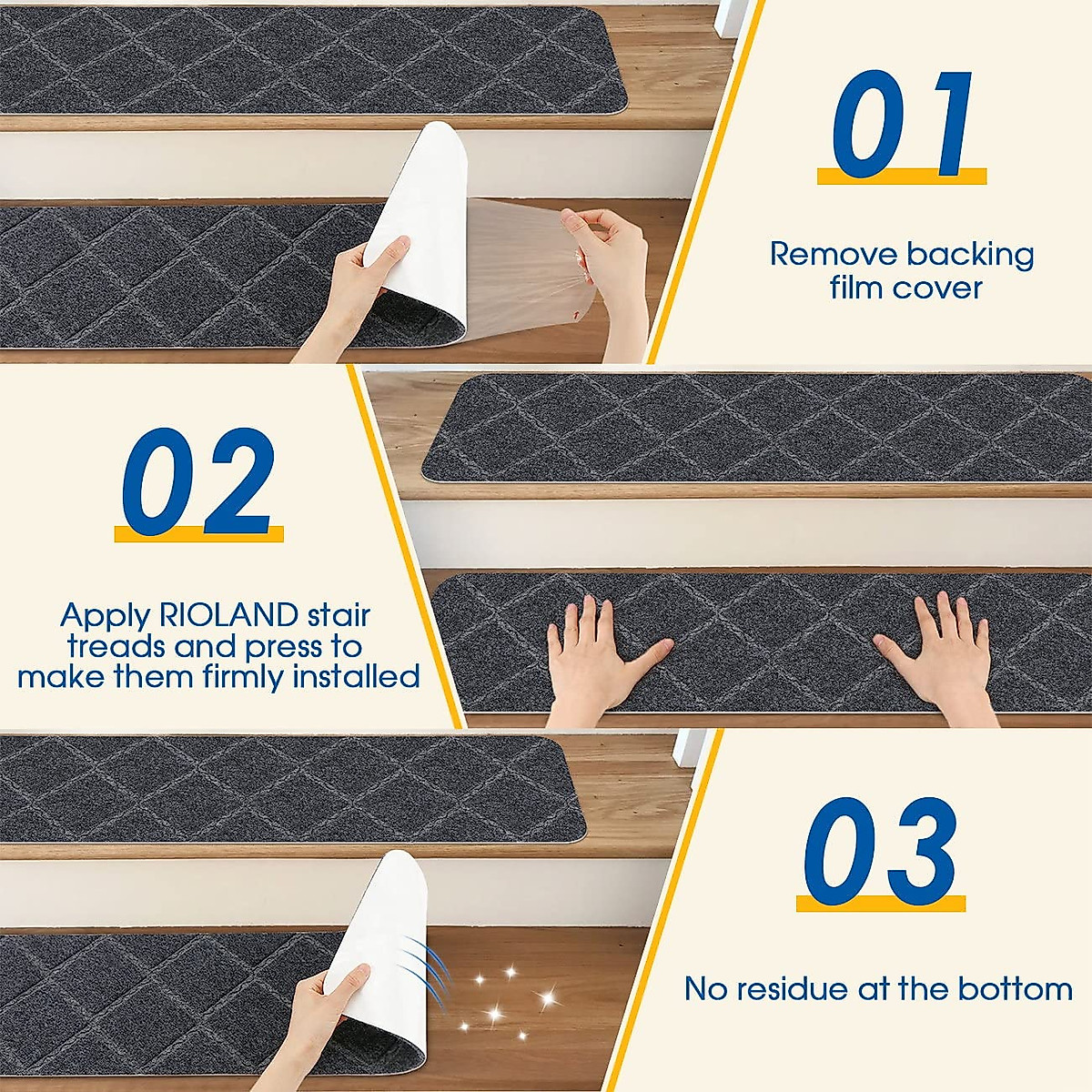 01

Remove backing film cover

02

Apply RIOLAND stair treads and press to make them firmly installed

03

No residue at the bottom