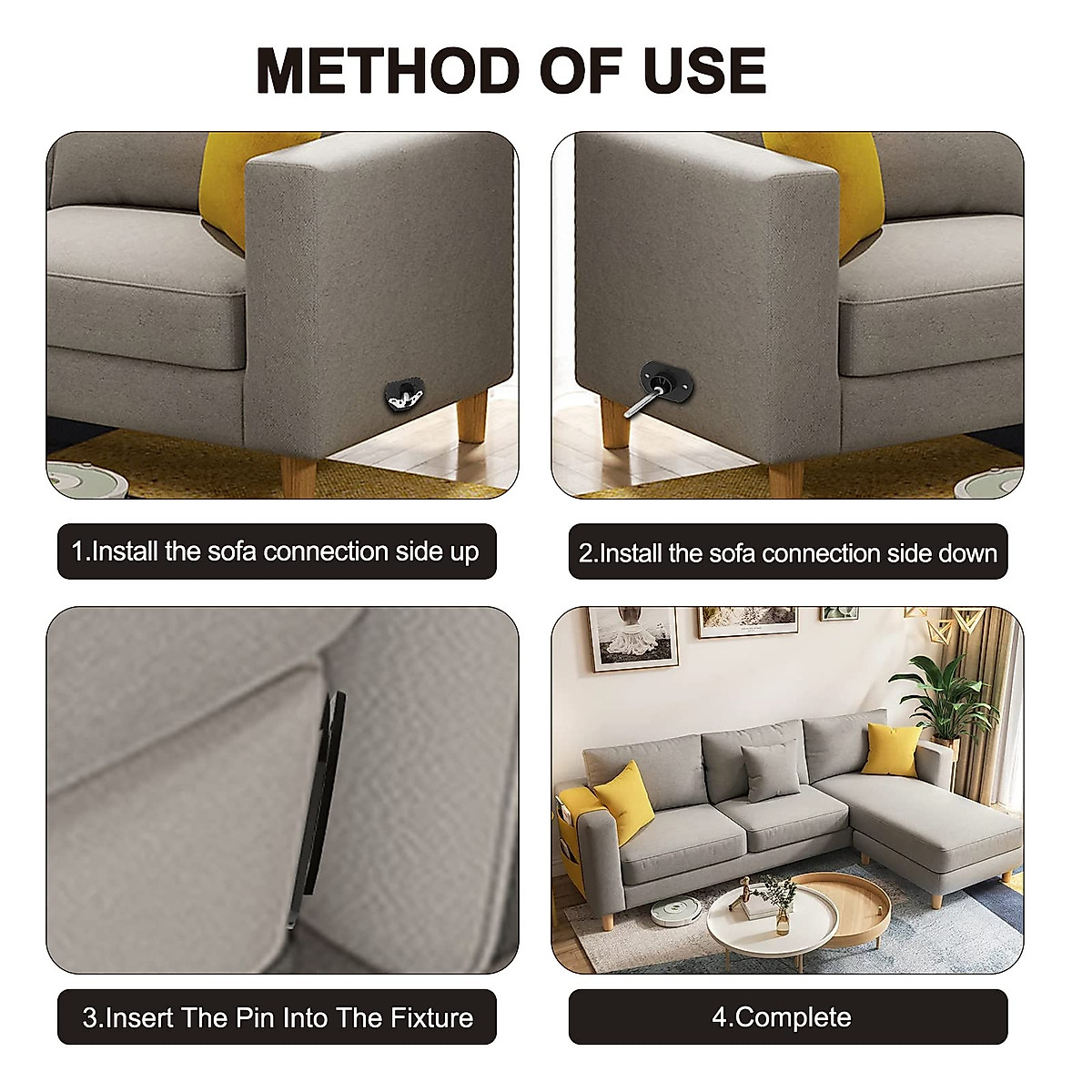 METHOD OF USE

1.Install the sofa connection side up

2.Install the sofa connection side down

3.Insert The Pin Into The Fixture

4.Complete