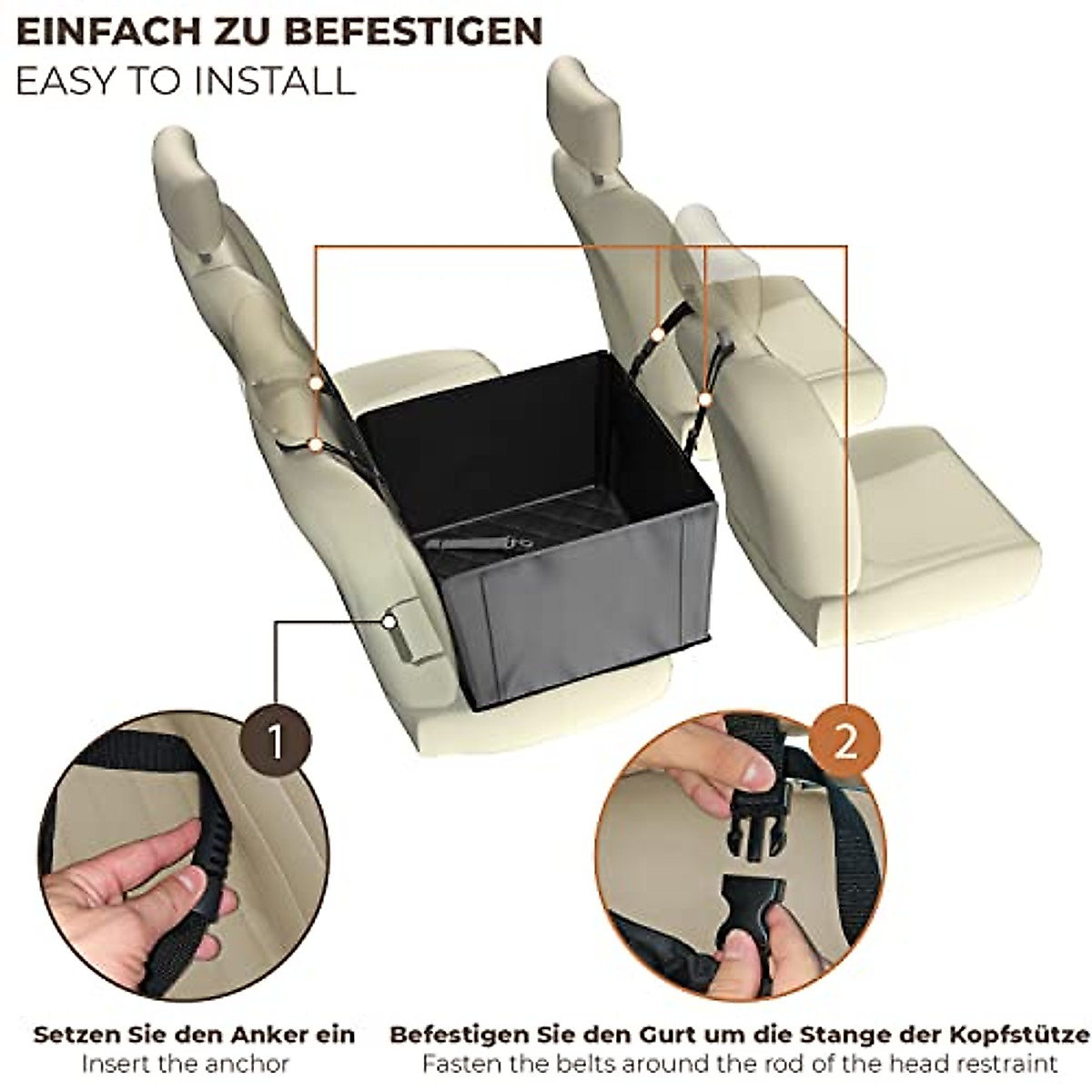 EINFACH ZU BEFESTIGEN
EASY TO INSTALL

1

2

Setzen Sie den Anker ein
Insert the anchor

Befestigen Sie den Gurt um die Stange der Kopfstütze
Fasten the belts around the rod of the head restraint