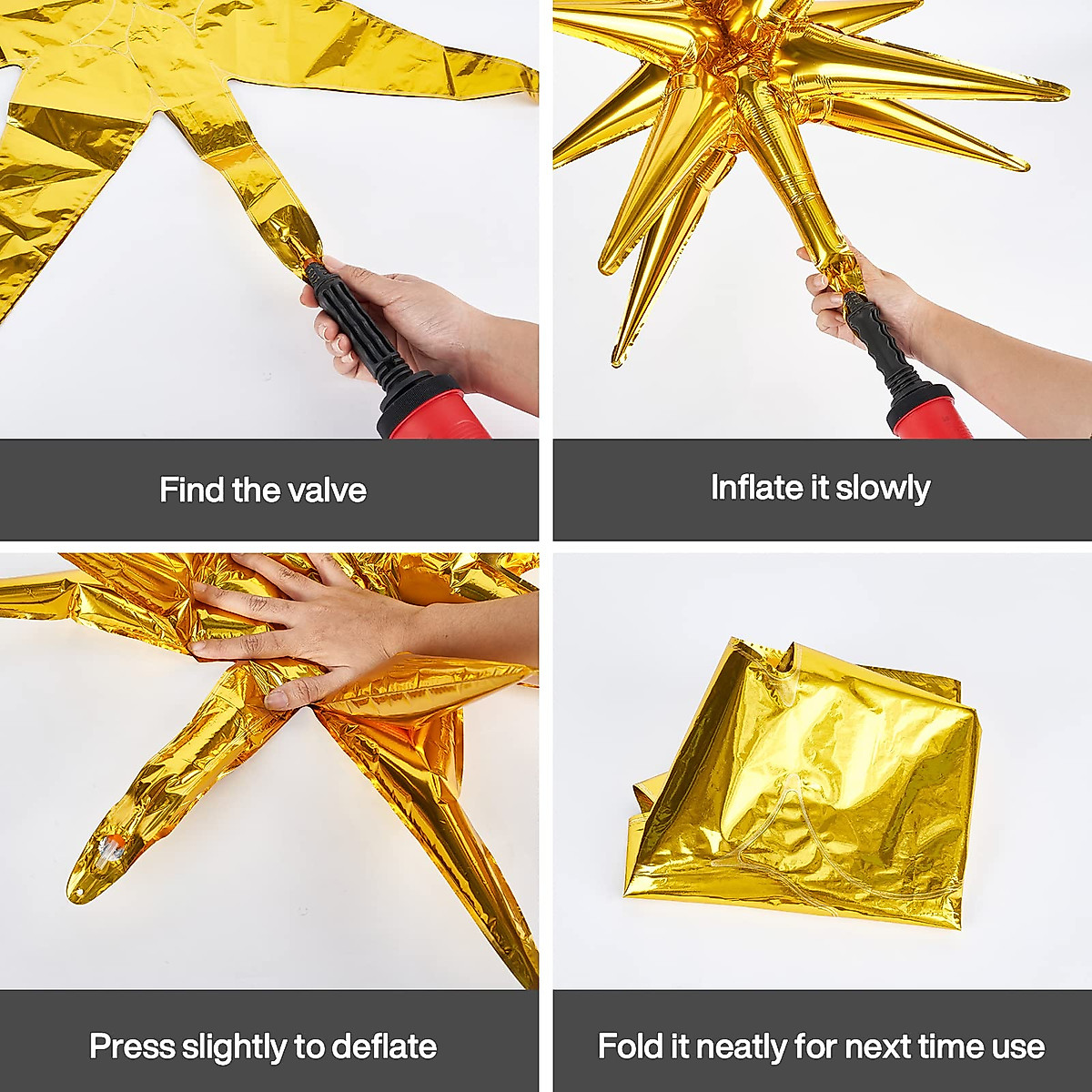 Find the valve

Inflate it slowly

Press slightly to deflate

Fold it neatly for next time use