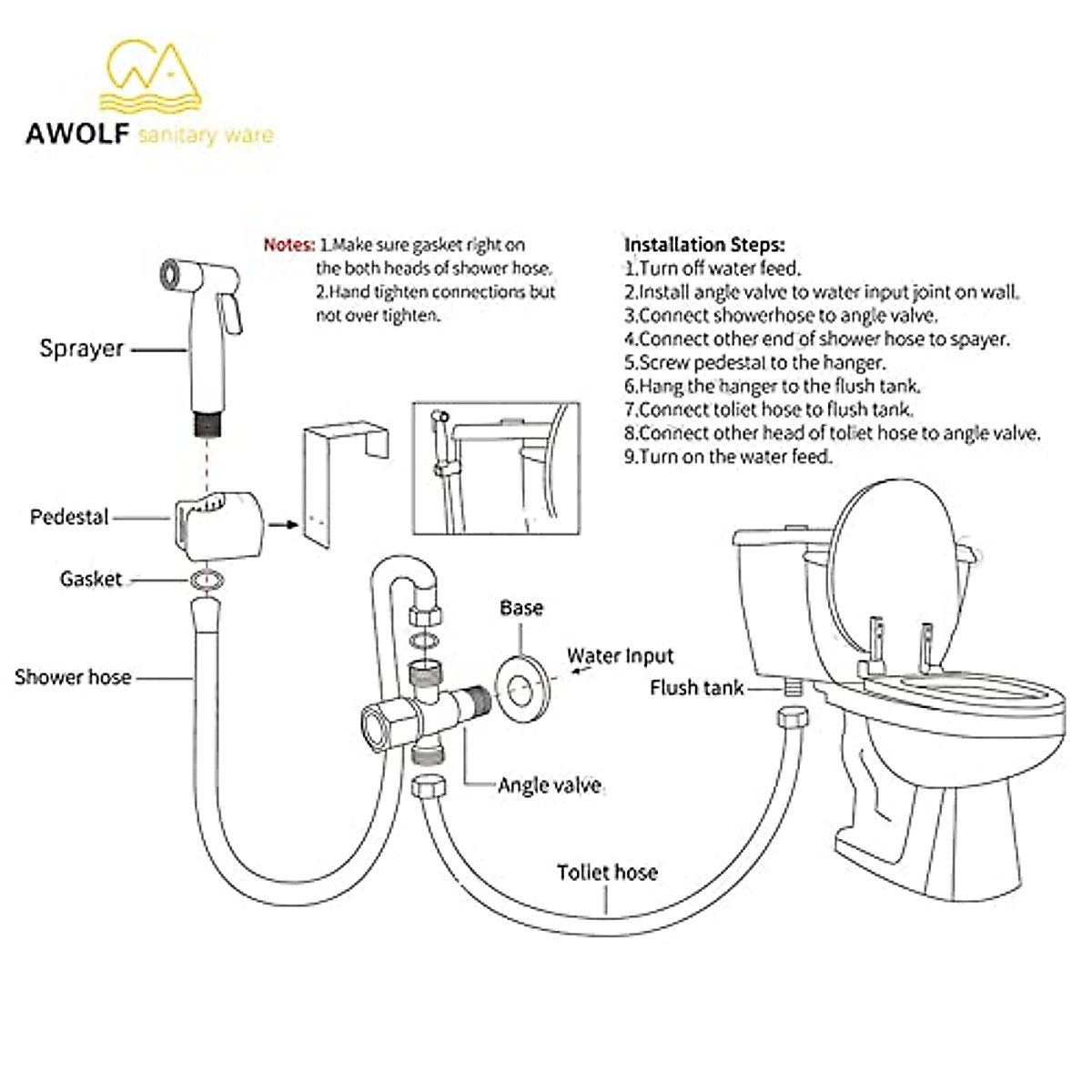 AWOLF sanitary ware

Notes: 1.Make sure gasket right on the both heads of shower hose.
2.Hand tighten connections but not over tighten.

Installation Steps:
1.Turn off water feed.
2.Install angle valve to water input joint on wall.
3.Connect showerhose to angle valve.
4.Connect other end of shower hose to spayer.
5.Screw pedestal to the hanger.
6.Hang the hanger to the flush tank.
7.Connect toliet hose to flush tank.
8.Connect other head of toliet hose to angle valve.
9.Turn on the water feed.

Sprayer
Pedestal
Gasket
Shower hose
Base
Water Input
Flush tank
Angle valve
Toliet hose