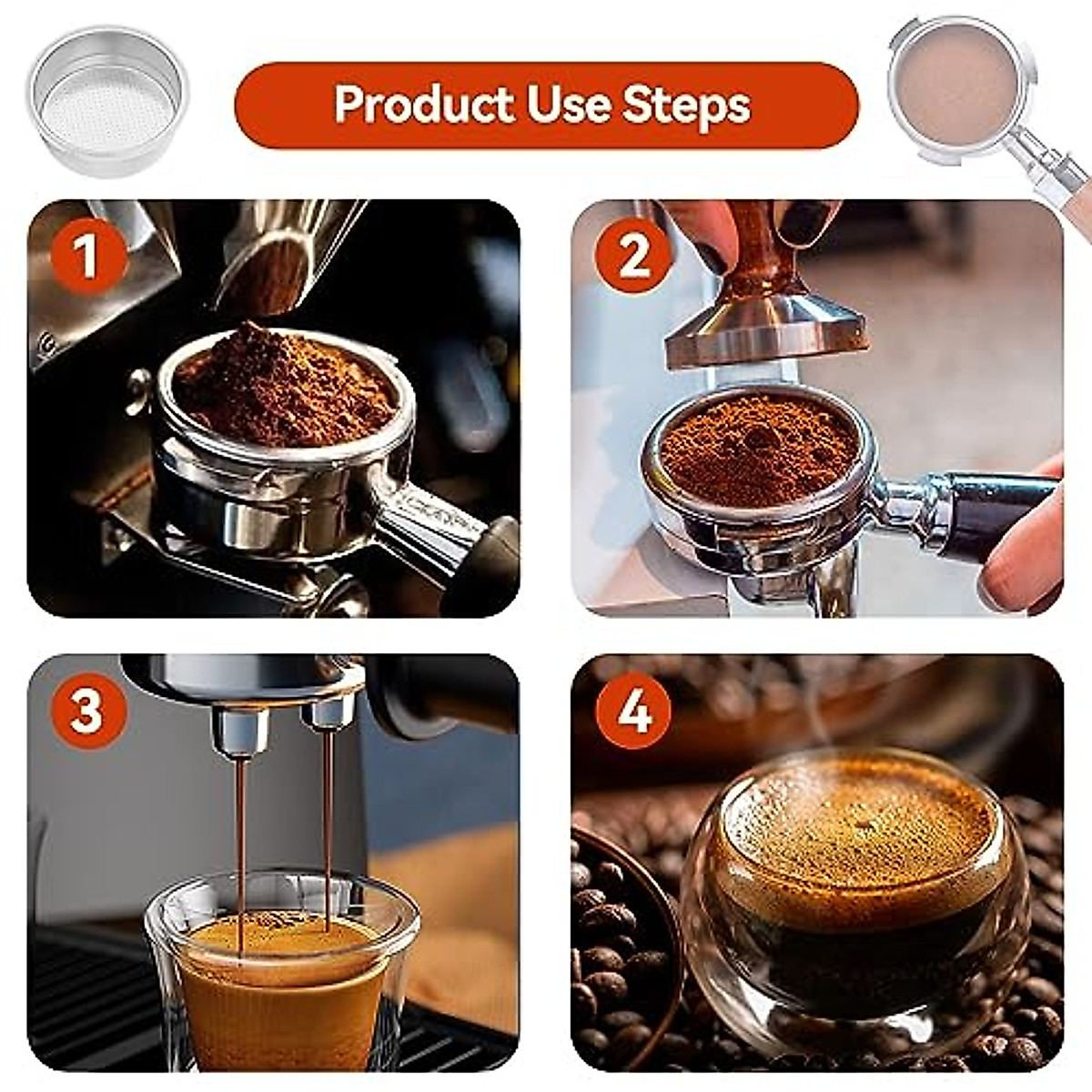 Product Use Steps

1

2

3

4