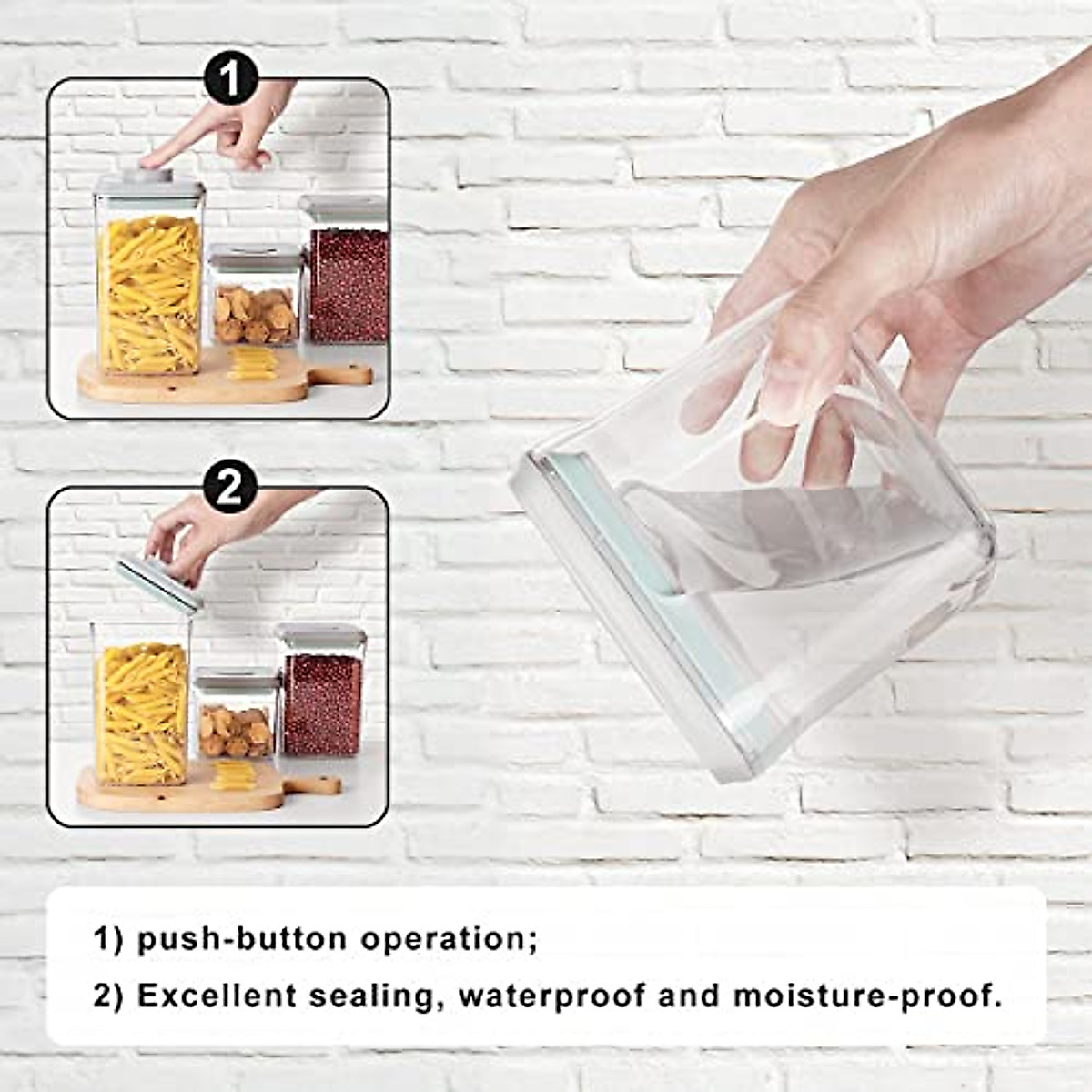 1

2

1) push-button operation;

2) Excellent sealing, waterproof and moisture-proof.