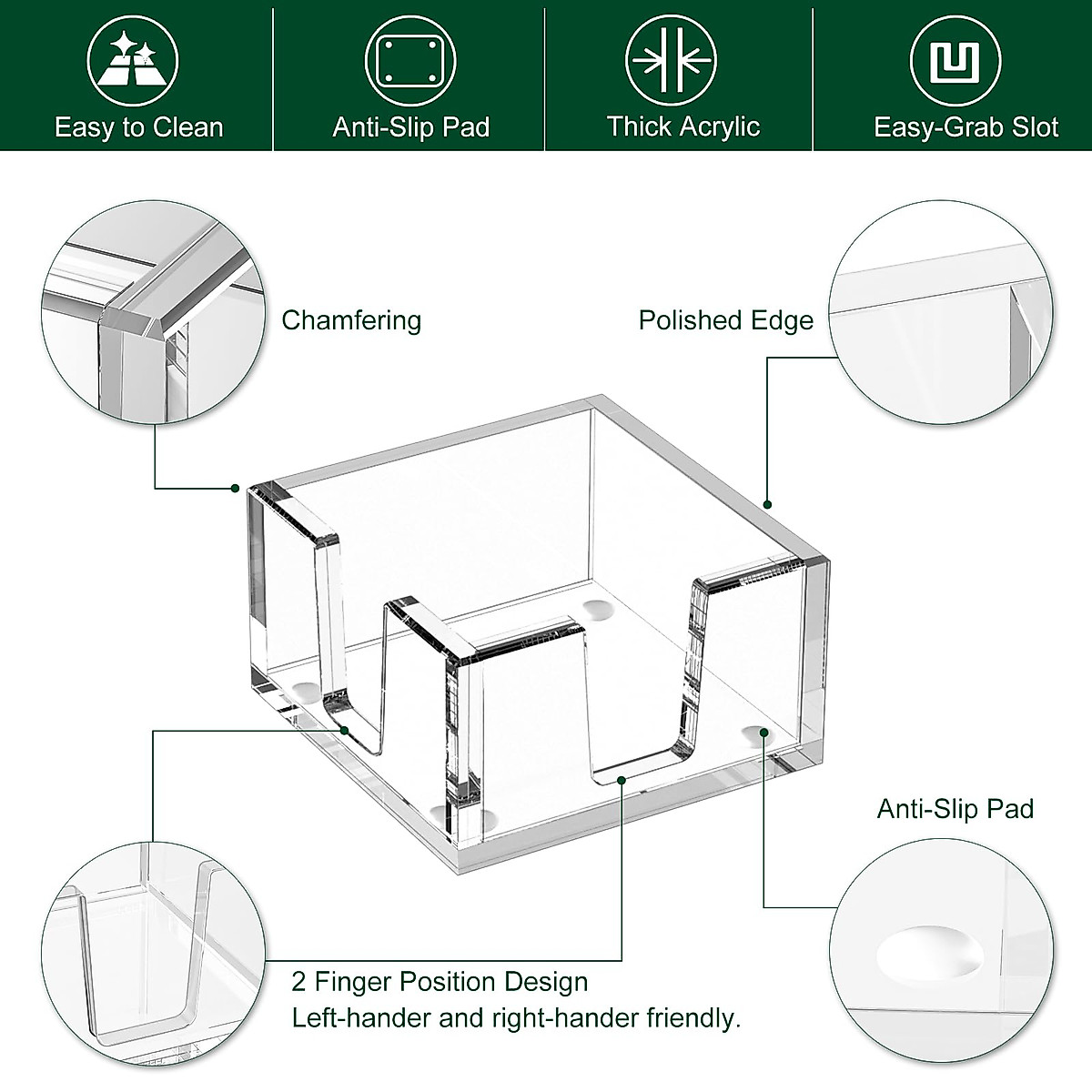 Easy to Clean

Anti-Slip Pad

Thick Acrylic

Easy-Grab Slot

Chamfering

Polished Edge

Anti-Slip Pad

2 Finger Position Design
Left-hander and right-hander friendly.