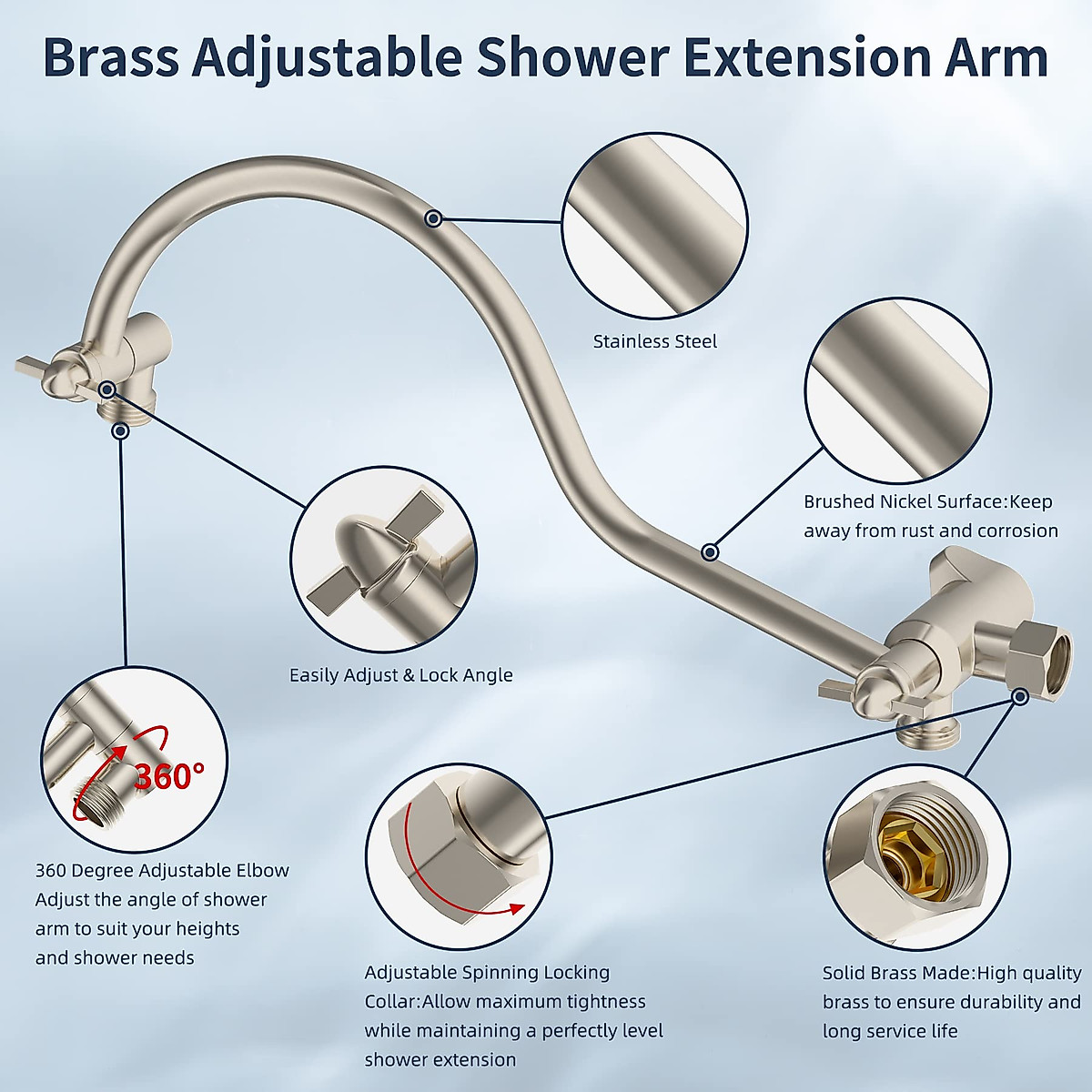 Brass Adjustable Shower Extension Arm

Stainless Steel

Brushed Nickel Surface:Keep away from rust and corrosion

Easily Adjust & Lock Angle

360°

360 Degree Adjustable Elbow Adjust the angle of shower arm to suit your heights and shower needs

Adjustable Spinning Locking Collar:Allow maximum tightness while maintaining a perfectly level shower extension

Solid Brass Made:High quality brass to ensure durability and long service life