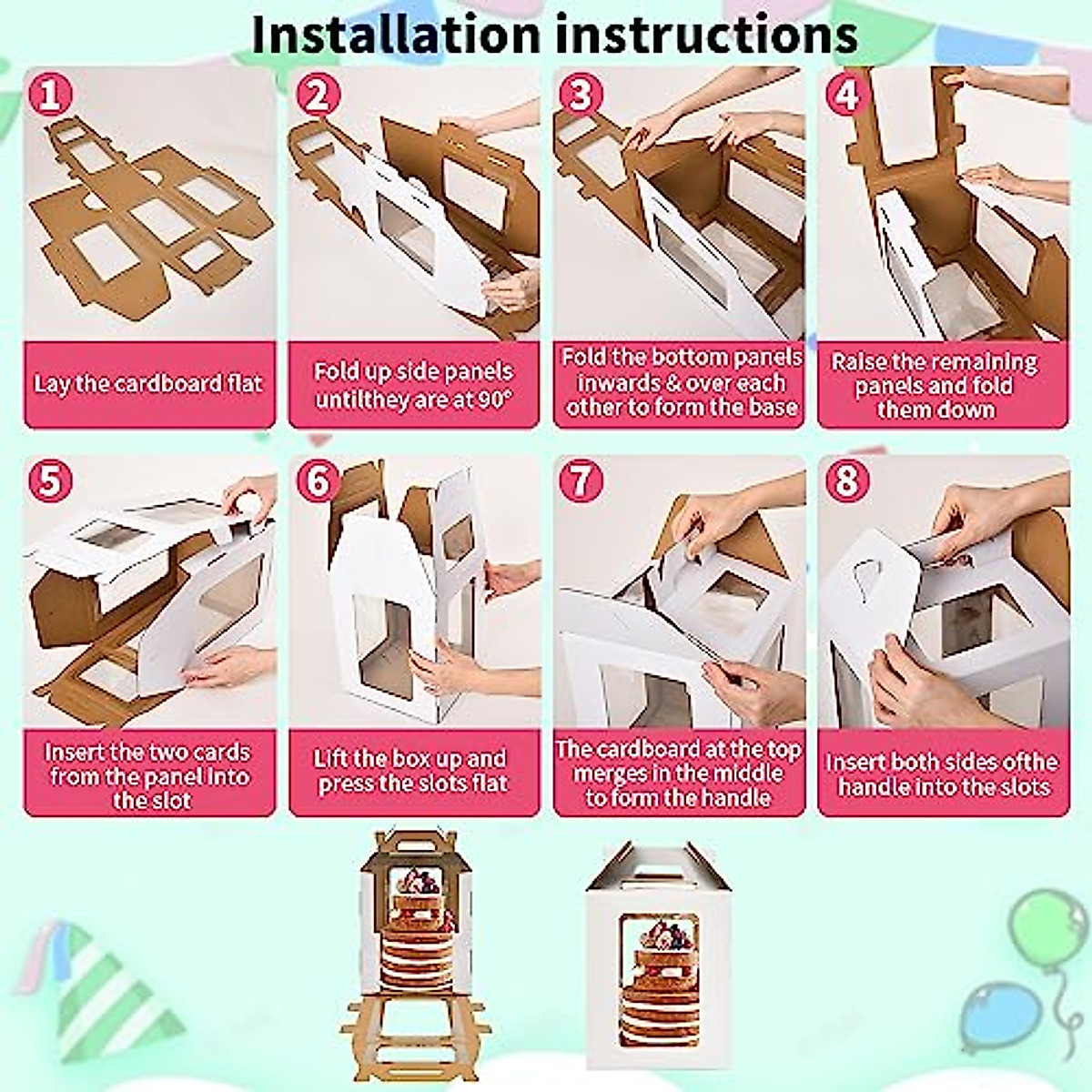 Installation instructions

1
Lay the cardboard flat

2
Fold up side panels untilthey are at 90°

3
Fold the bottom panels inwards & over each other to form the base

4
Raise the remaining panels and fold them down

5
Insert the two cards from the panel into the slot

6
Lift the box up and press the slots flat

7
The cardboard at the top merges in the middle to form the handle

8
Insert both sides ofthe handle into the slots