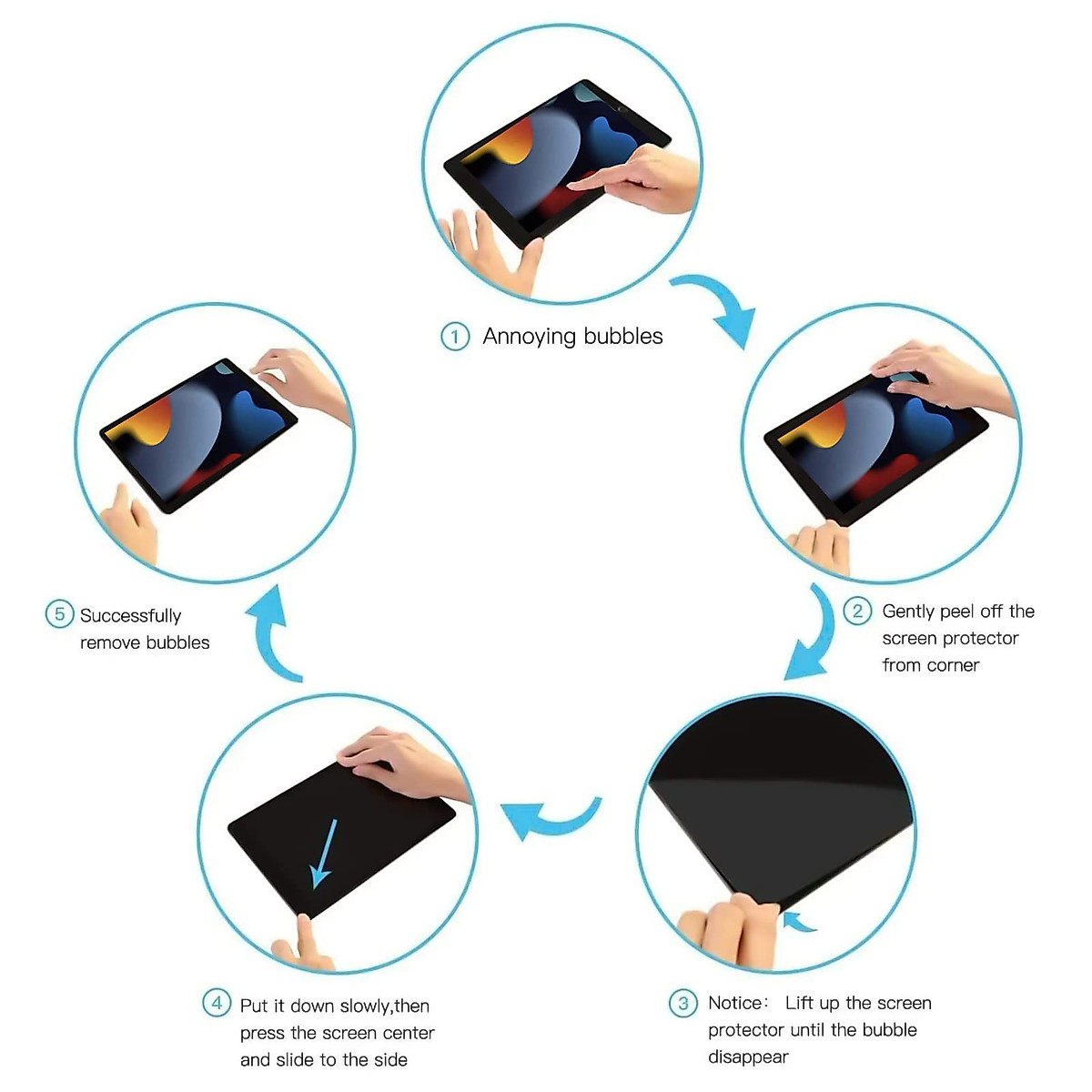 ① Annoying bubbles

② Gently peel off the screen protector from corner

③ Notice: Lift up the screen protector until the bubble disappear

④ Put it down slowly,then press the screen center and slide to the side

⑤ Successfully remove bubbles