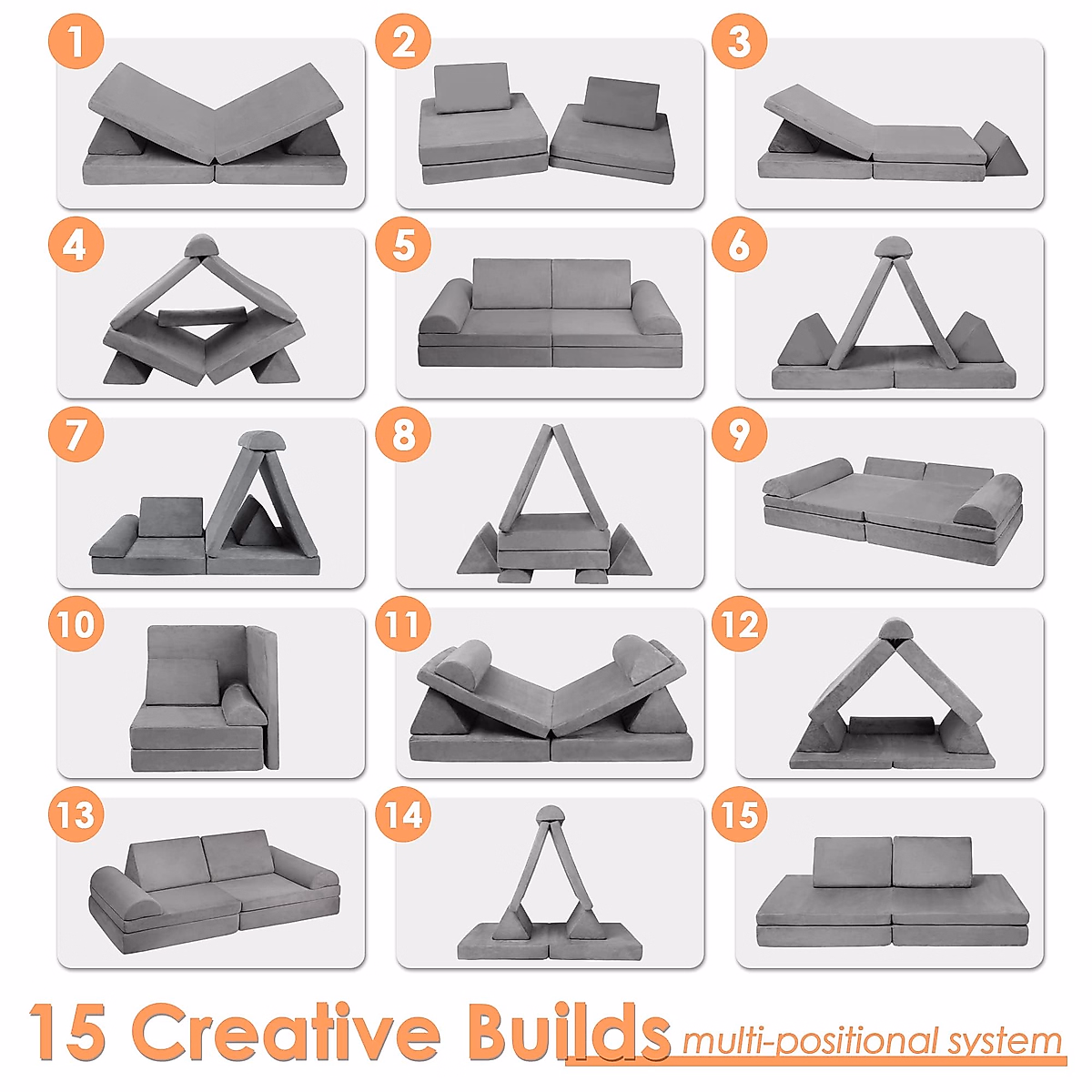 1
2
3
4
5
6
7
8
9
10
11
12
13
14
15

15 Creative Builds multi-positional system