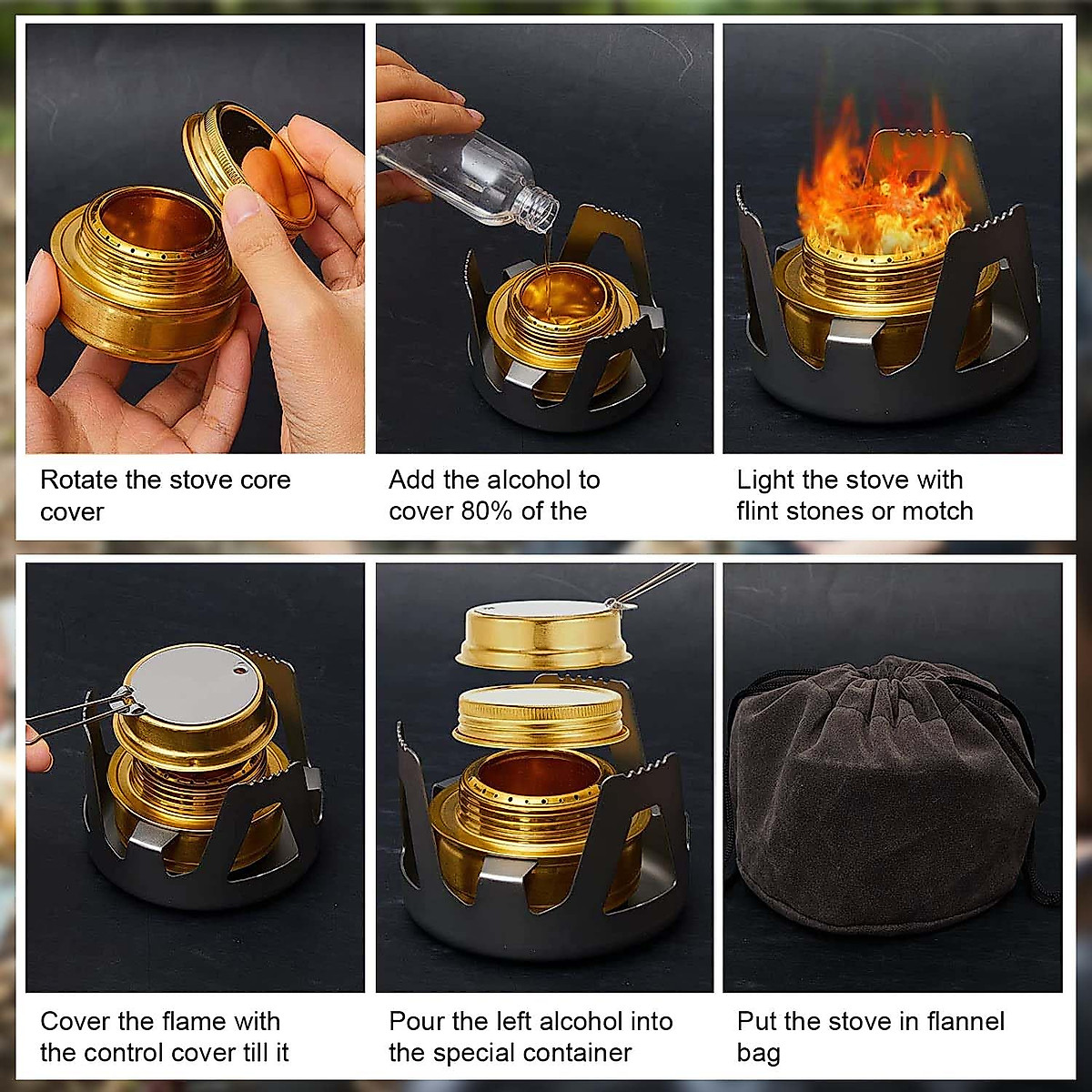 Rotate the stove core cover

Add the alcohol to cover 80% of the

Light the stove with flint stones or motch

Cover the flame with the control cover till it

Pour the left alcohol into the special container

Put the stove in flannel bag