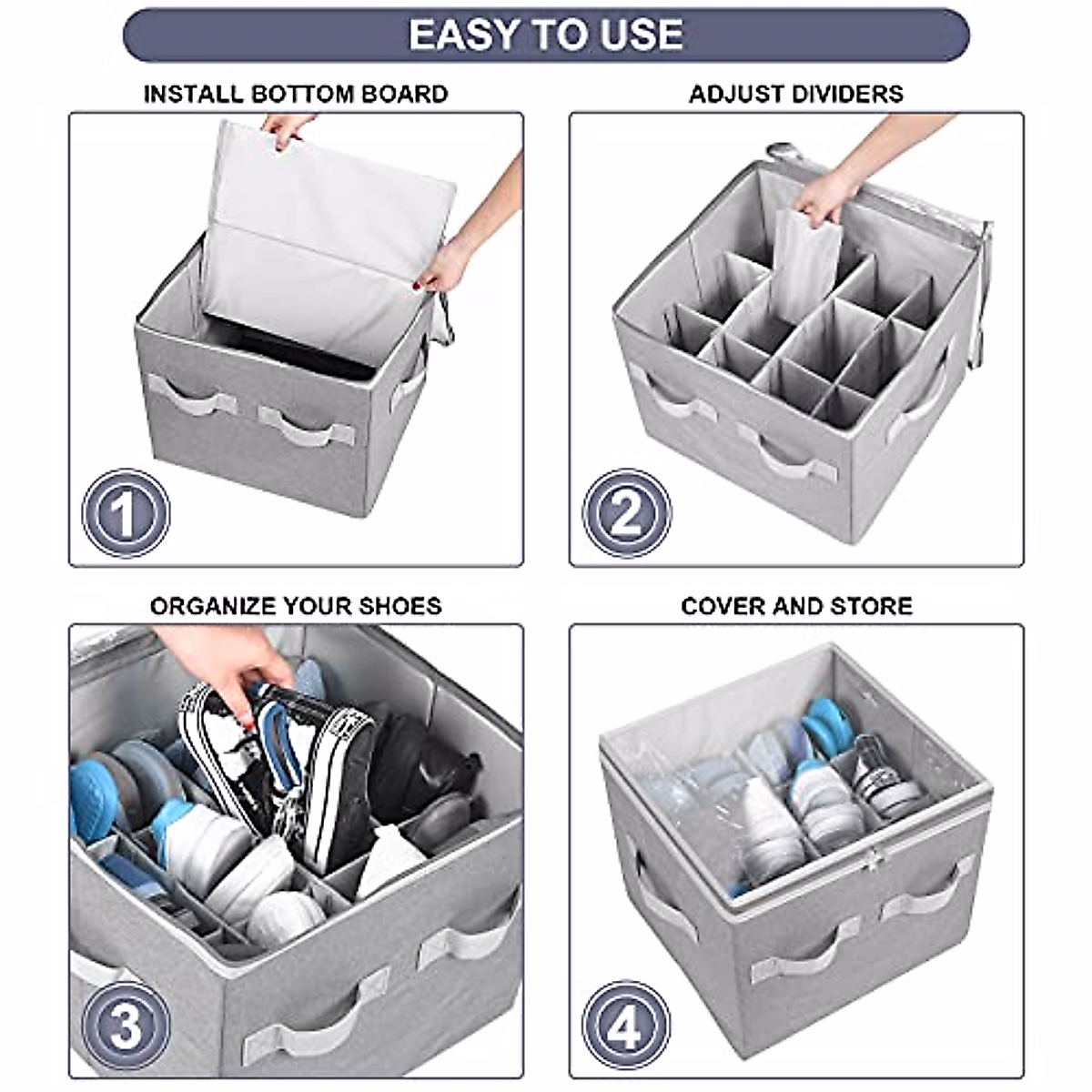 EASY TO USE

INSTALL BOTTOM BOARD

1

ADJUST DIVIDERS

2

ORGANIZE YOUR SHOES

3

COVER AND STORE

4