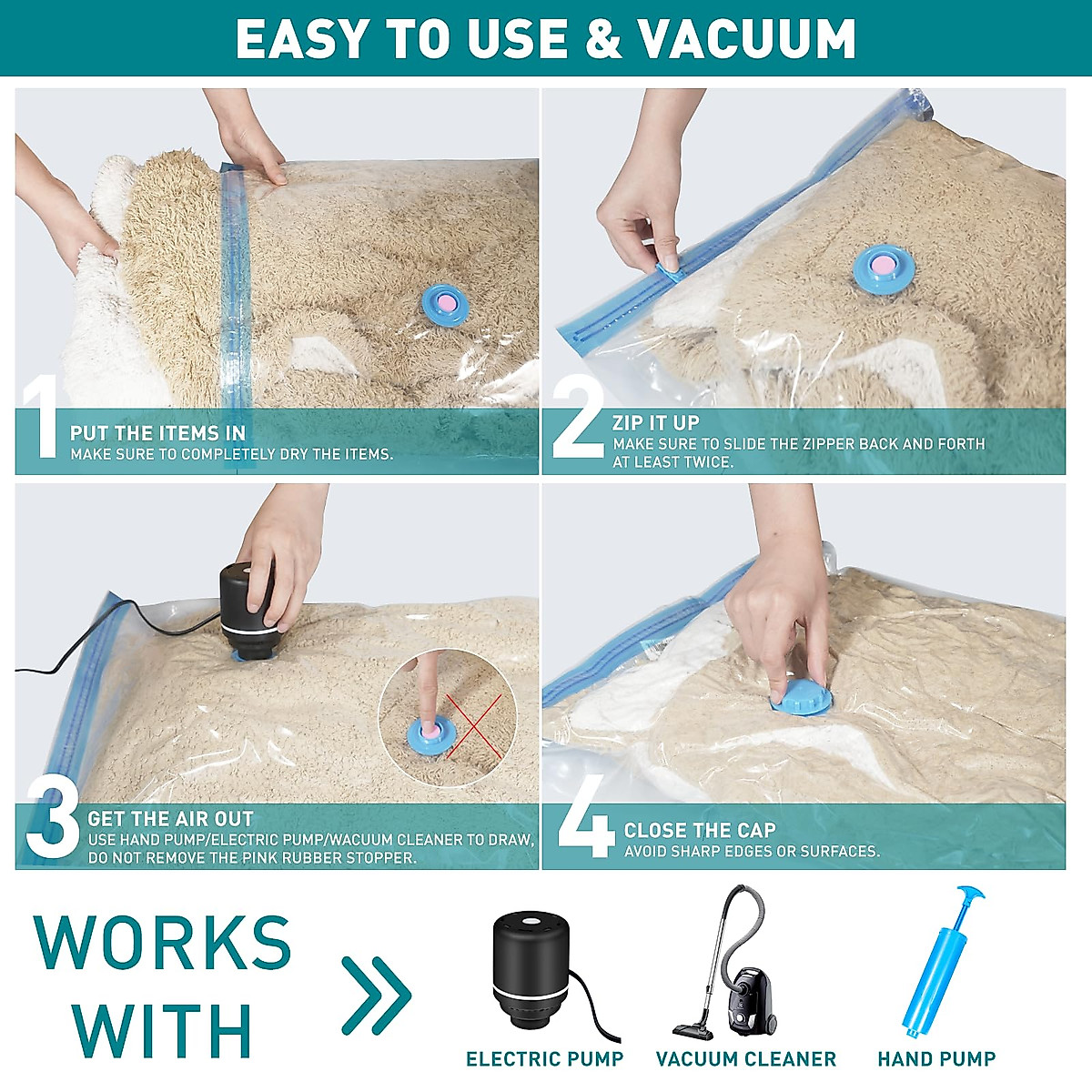 EASY TO USE & VACUUM

1 PUT THE ITEMS IN
MAKE SURE TO COMPLETELY DRY THE ITEMS.

2 ZIP IT UP
MAKE SURE TO SLIDE THE ZIPPER BACK AND FORTH AT LEAST TWICE.

3 GET THE AIR OUT
USE HAND PUMP/ELECTRIC PUMP/WACUUM CLEANER TO DRAW, DO NOT REMOVE THE PINK RUBBER STOPPER.

4 CLOSE THE CAP
AVOID SHARP EDGES OR SURFACES.

WORKS WITH

ELECTRIC PUMP

VACUUM CLEANER

HAND PUMP