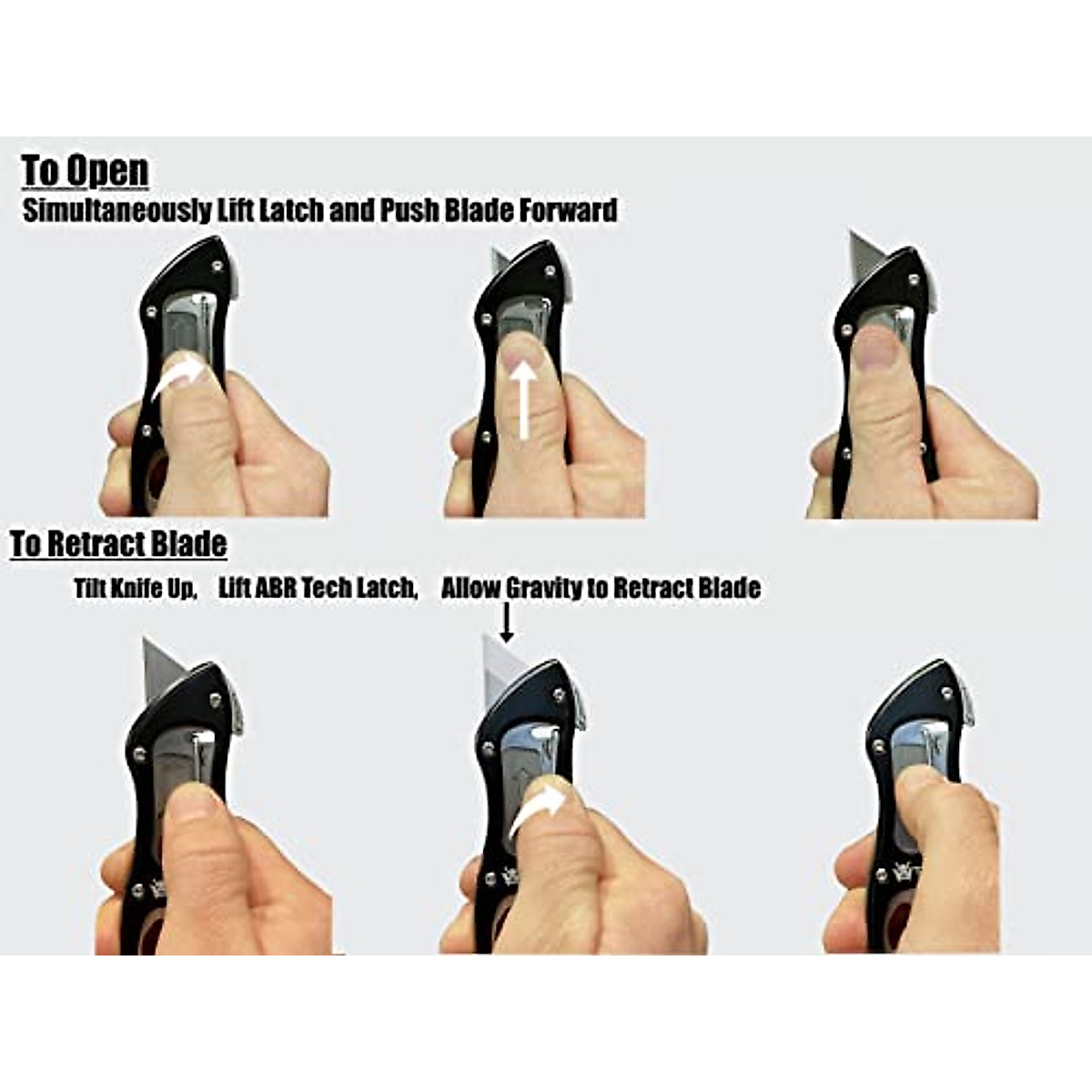 To Open

Simultaneously Lift Latch and Push Blade Forward

To Retract Blade

Tilt Knife Up, Lift ABR Tech Latch, Allow Gravity to Retract Blade