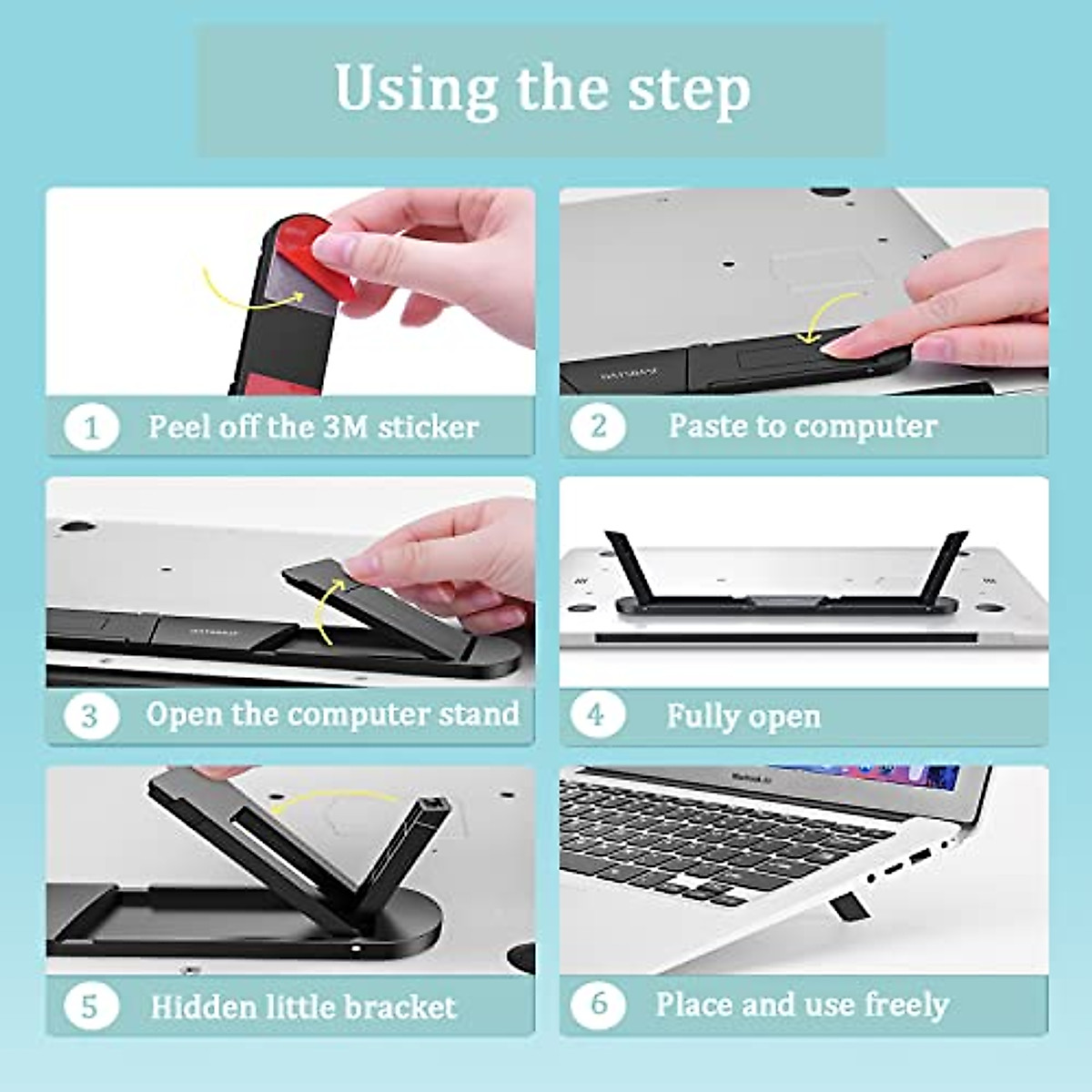 Using the step

1 Peel off the 3M sticker

2 Paste to computer

3 Open the computer stand

4 Fully open

5 Hidden little bracket

6 Place and use freely