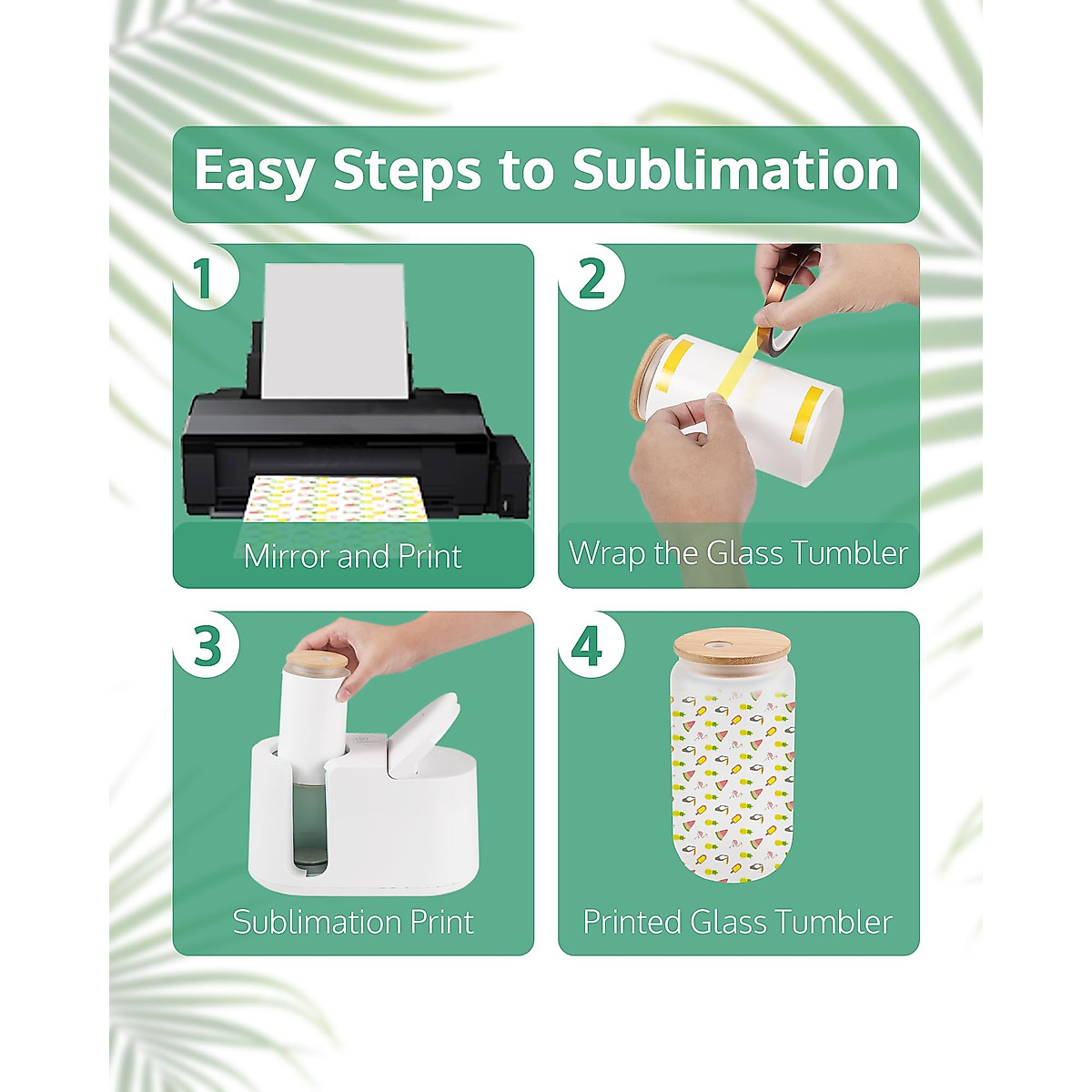 Easy Steps to Sublimation

1

Mirror and Print

2

Wrap the Glass Tumbler

3

Sublimation Print

4

Printed Glass Tumbler