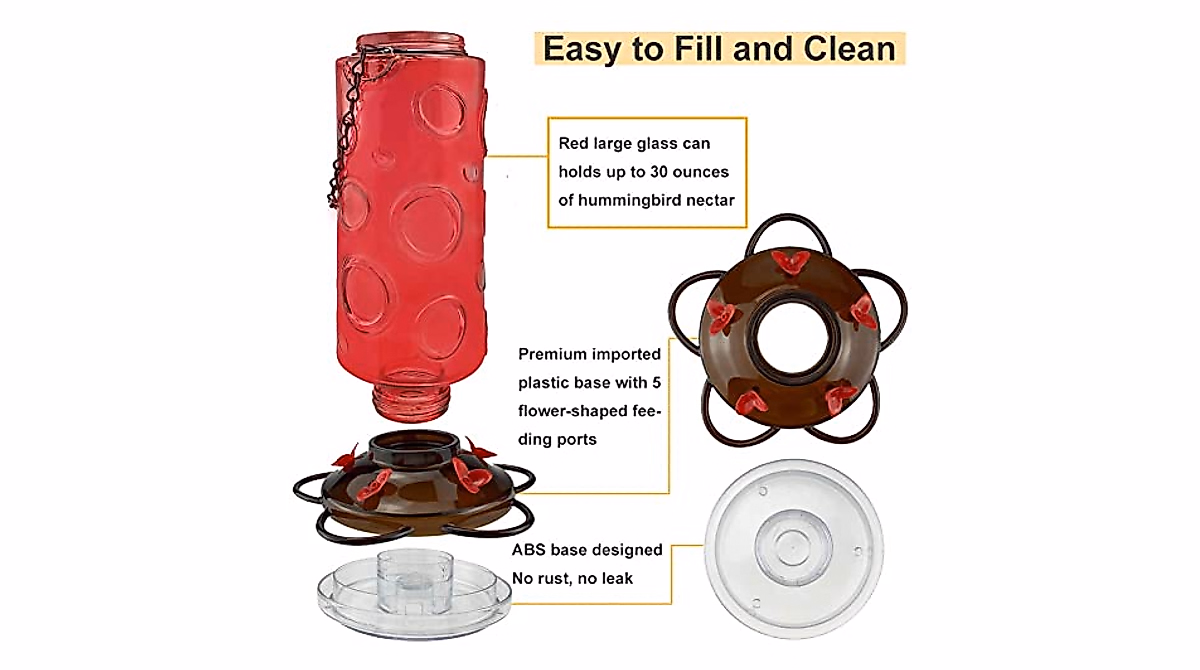 Easy to Fill and Clean

Red large glass can holds up to 30 ounces of hummingbird nectar

Premium imported plastic base with 5 flower-shaped feeding ports

ABS base designed
No rust, no leak