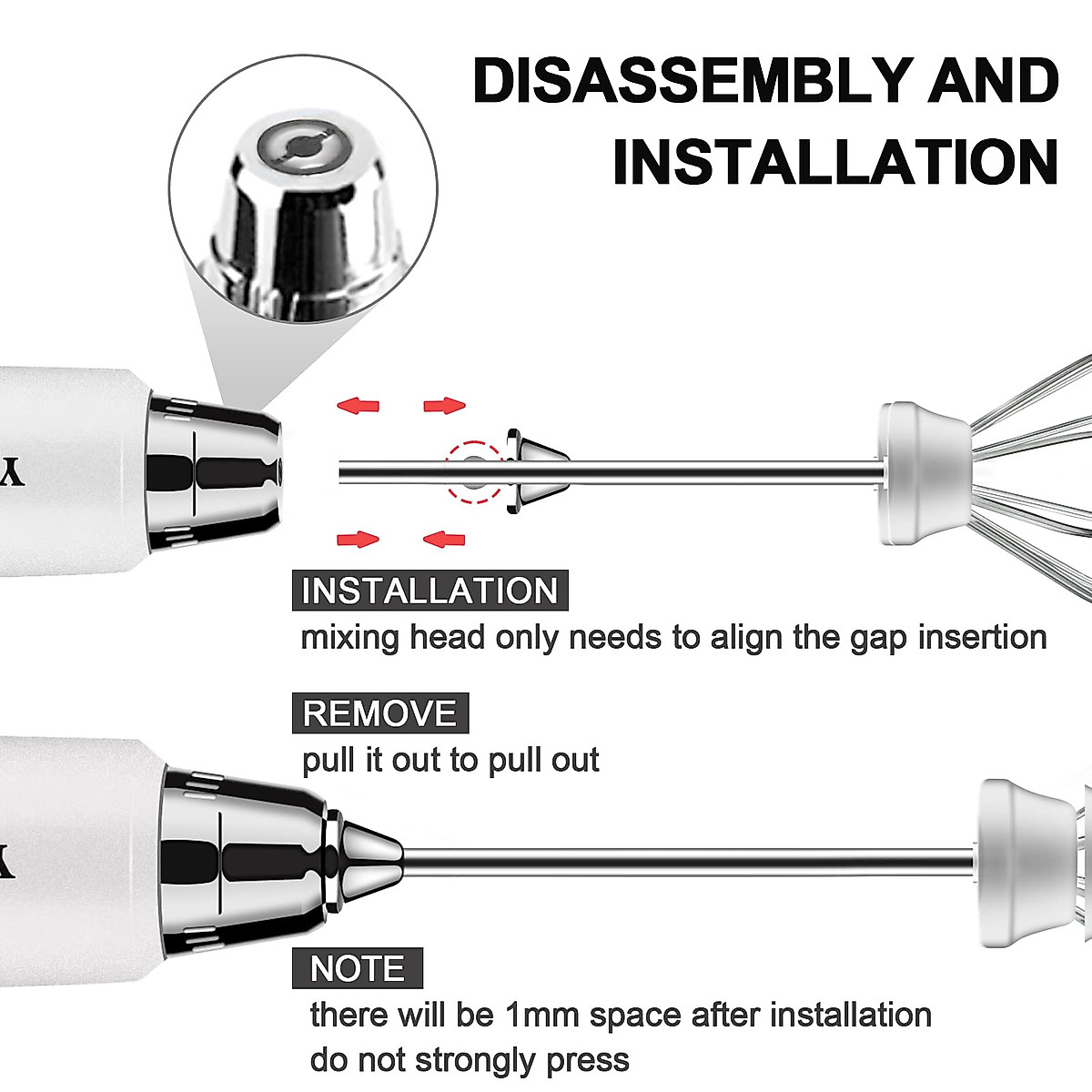 DISASSEMBLY AND INSTALLATION

INSTALLATION
mixing head only needs to align the gap insertion

REMOVE
pull it out to pull out

NOTE
there will be 1mm space after installation
do not strongly press