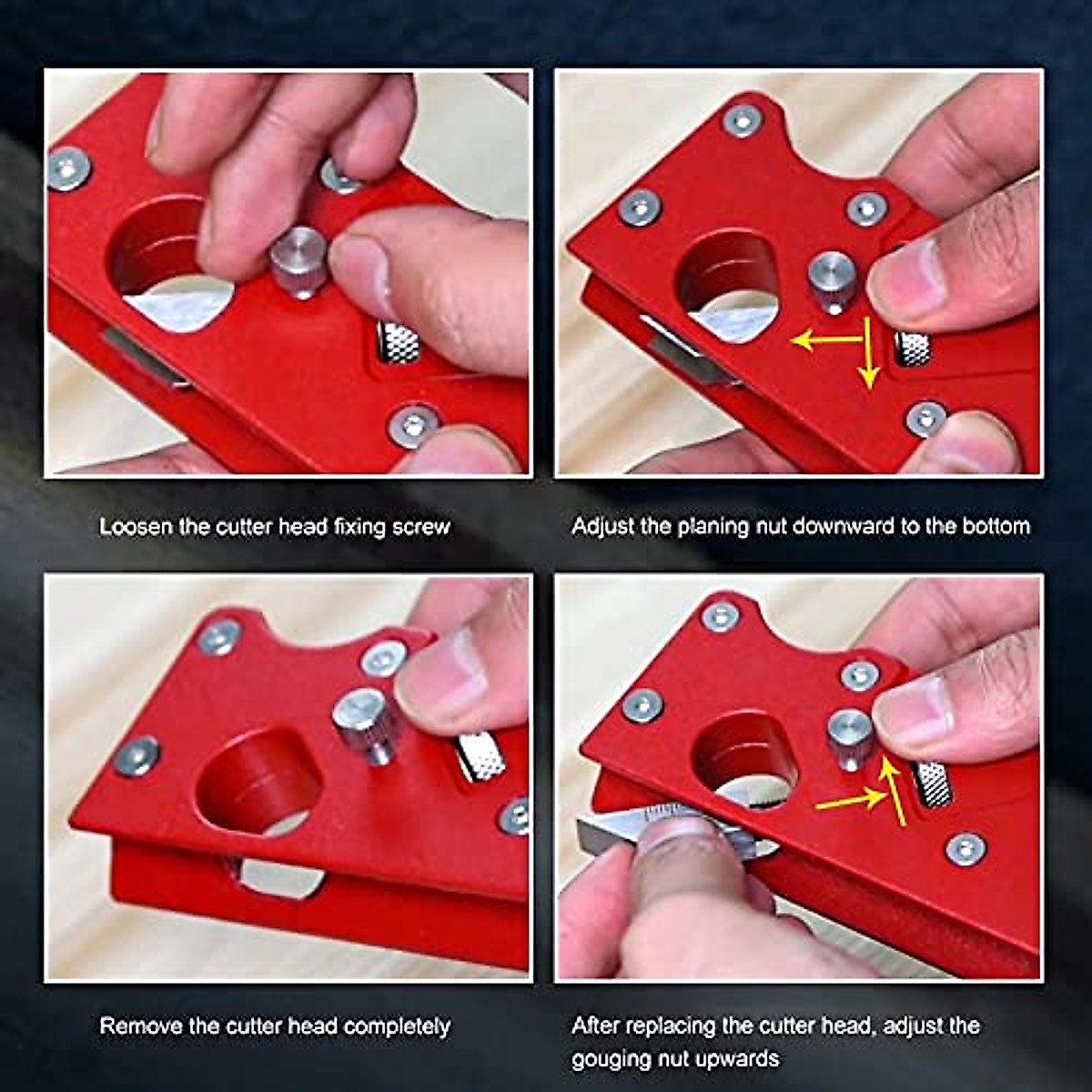 Loosen the cutter head fixing screw

Adjust the planing nut downward to the bottom

Remove the cutter head completely

After replacing the cutter head, adjust the gouging nut upwards