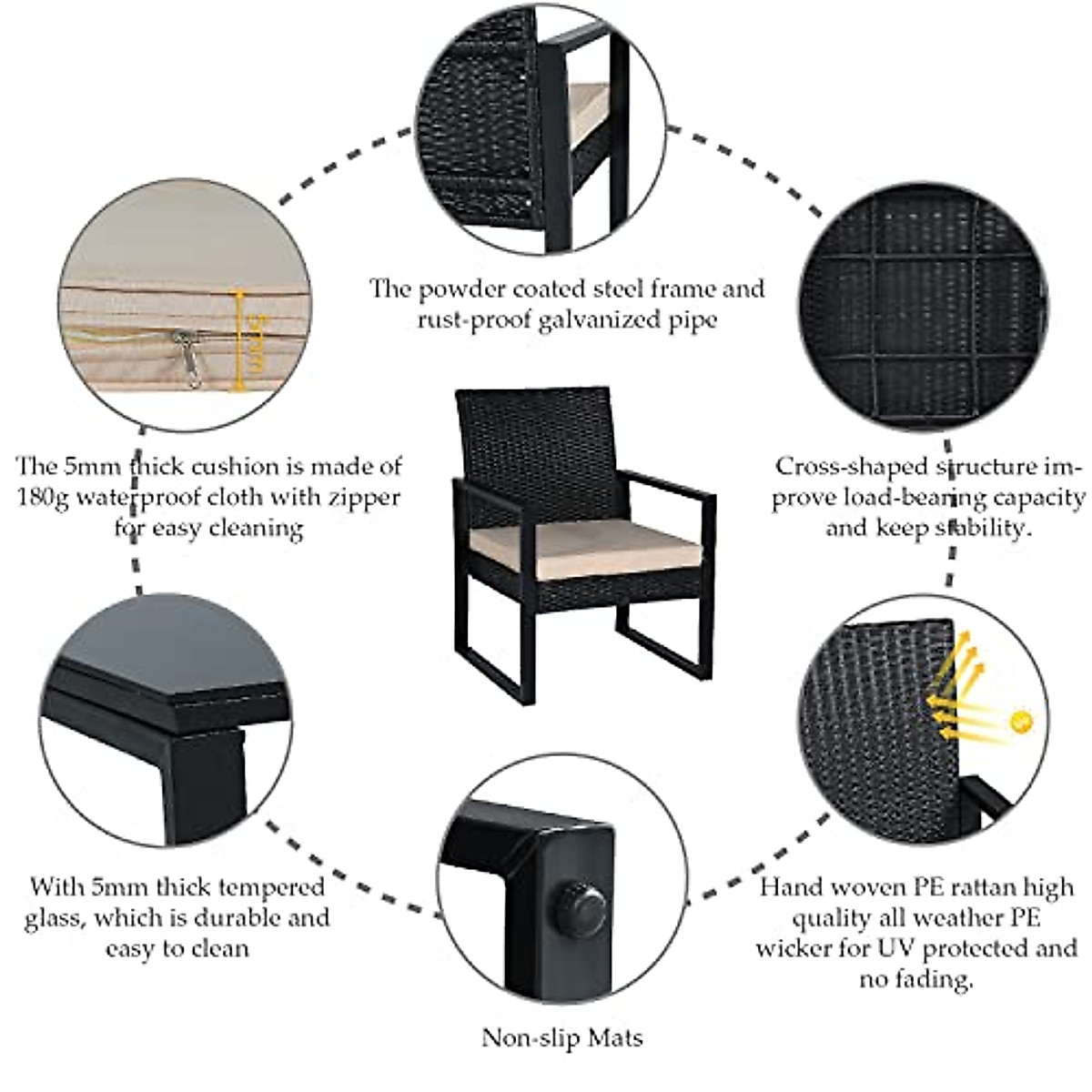 The powder coated steel frame and rust-proof galvanized pipe

5mm

The 5mm thick cushion is made of 180g waterproof cloth with zipper for easy cleaning

Cross-shaped structure improve load-bearing capacity and keep stability.

With 5mm thick tempered glass, which is durable and easy to clean

Hand woven PE rattan high quality all weather PE wicker for UV protected and no fading.

Non-slip Mats