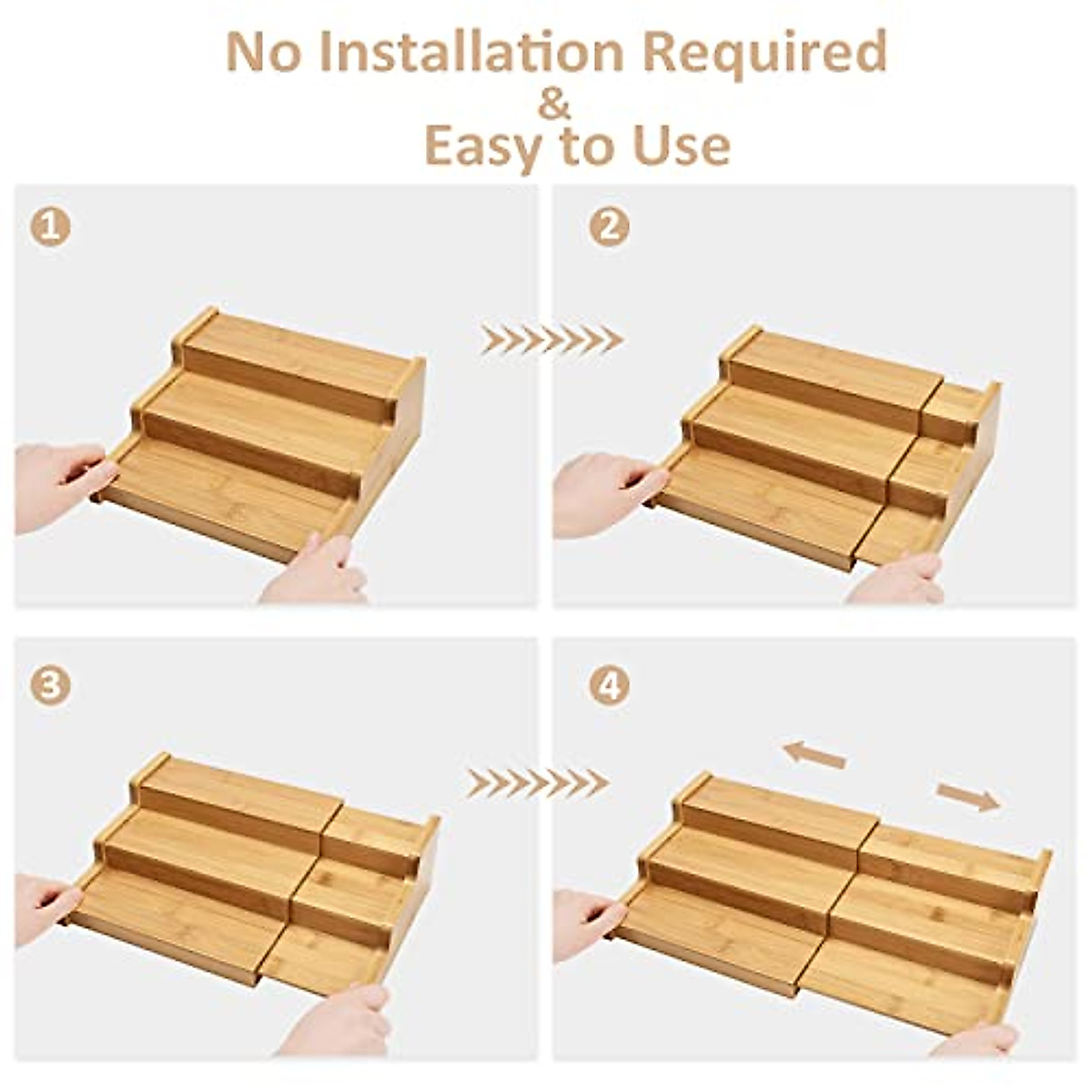 No Installation Required
&
Easy to Use

1

2

3

4