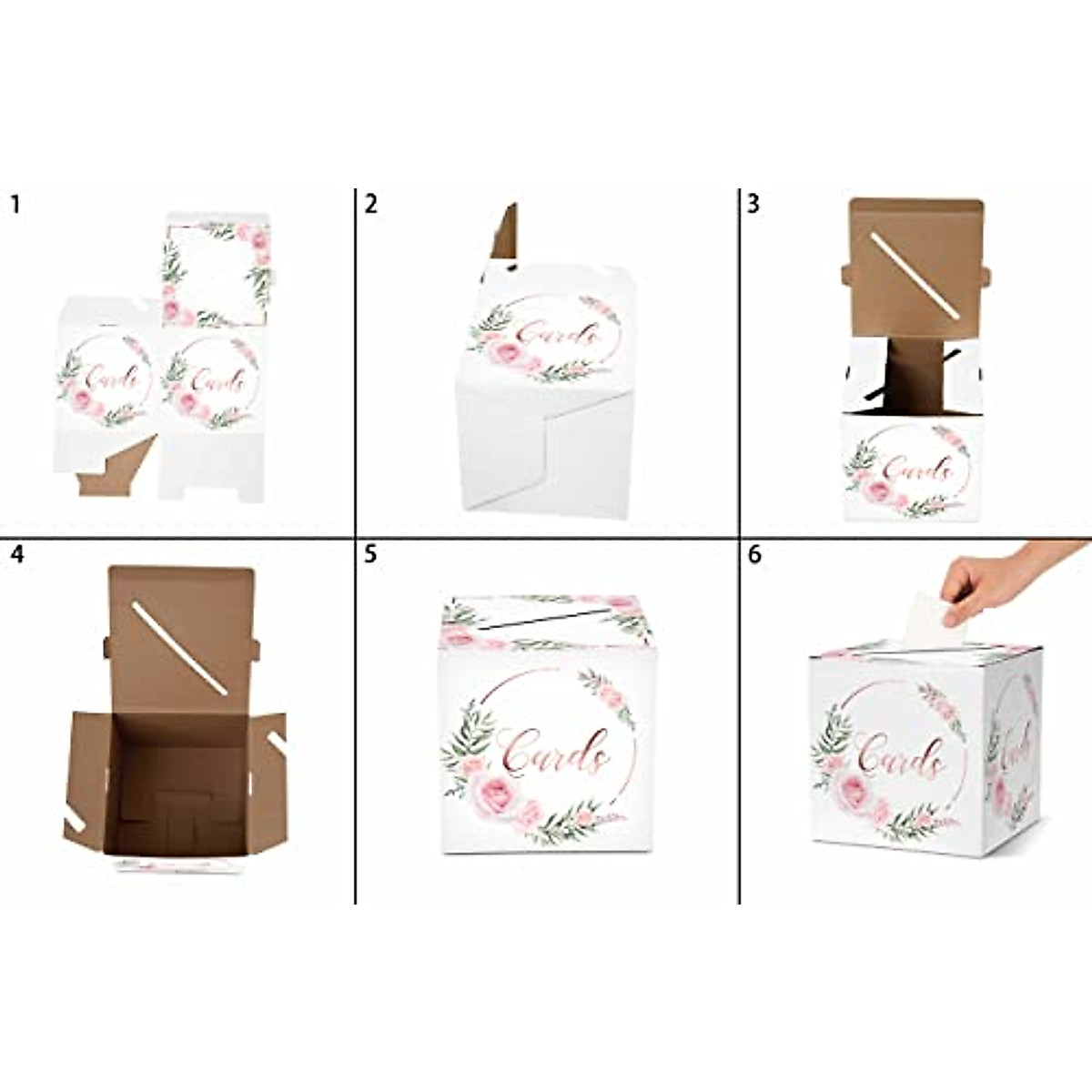 1

Cards Cards

2

Cards

3

Cards

4

5

Cards

6

Cards