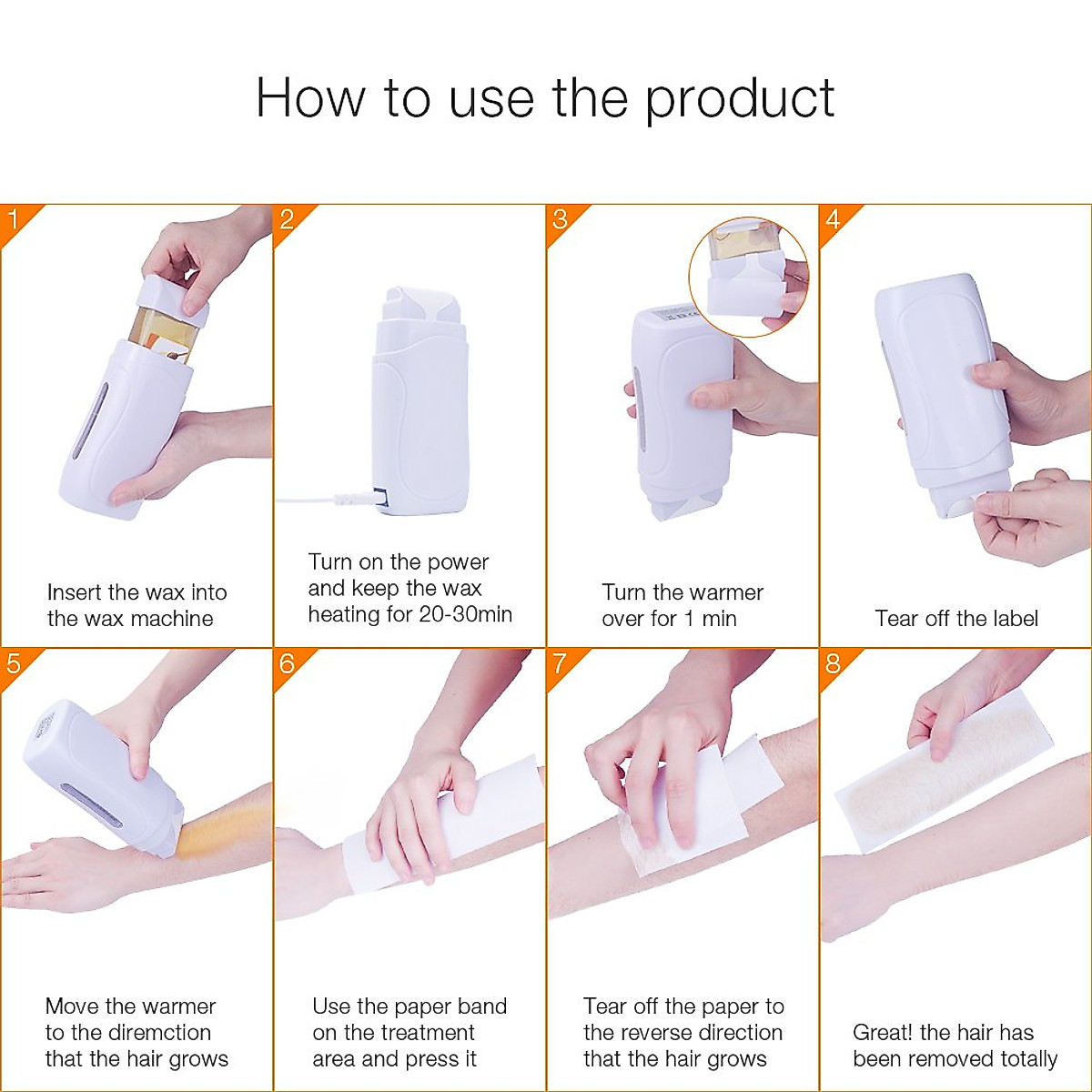 How to use the product

1

Insert the wax into the wax machine

2

Turn on the power and keep the wax heating for 20-30min

3

Turn the warmer over for 1 min

4

Tear off the label

5

Move the warmer to the diremction that the hair grows

6

Use the paper band on the treatment area and press it

7

Tear off the paper to the reverse direction that the hair grows

8

Great! the hair has been removed totally