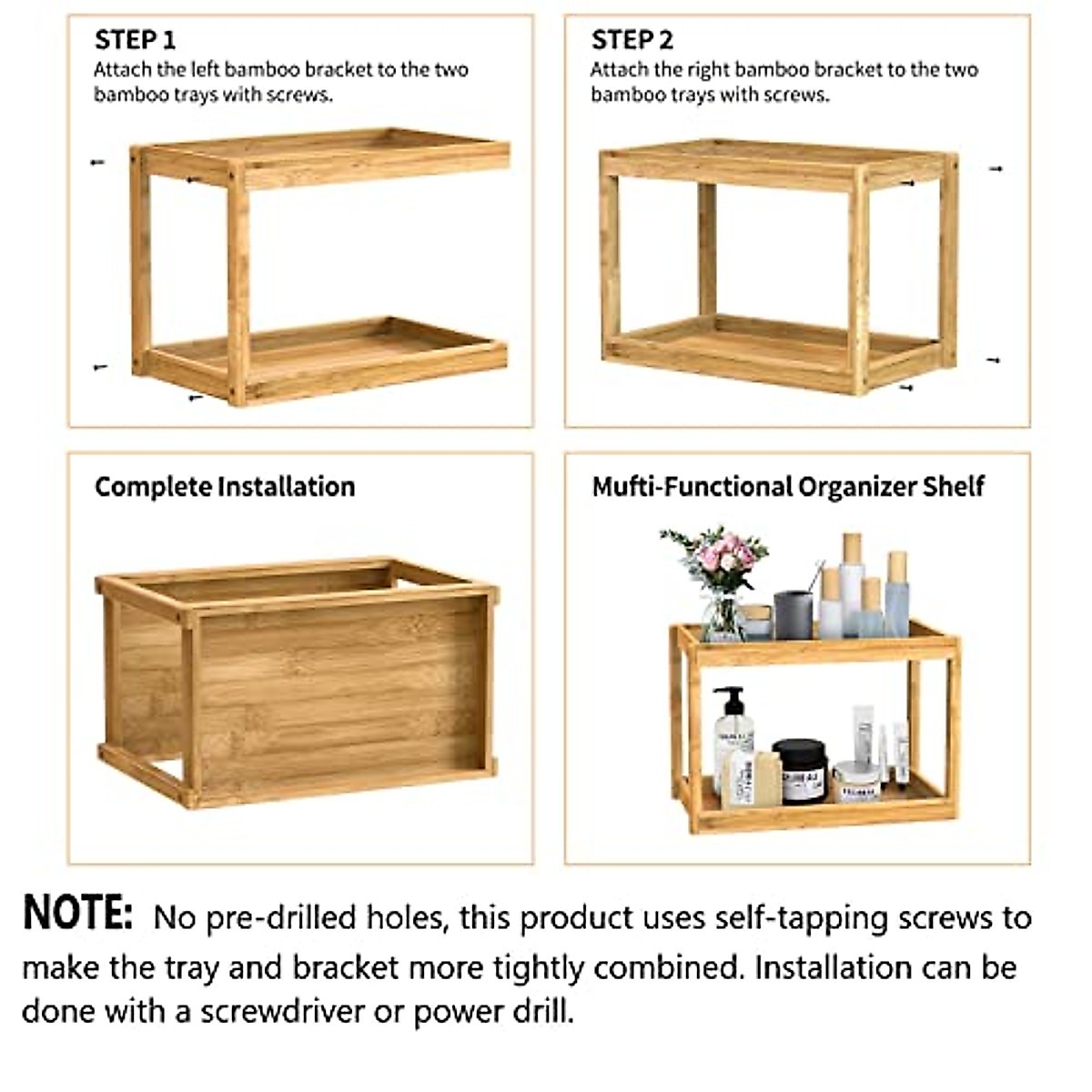 STEP 1
Attach the left bamboo bracket to the two bamboo trays with screws.

STEP 2
Attach the right bamboo bracket to the two bamboo trays with screws.

Complete Installation

Mufti-Functional Organizer Shelf

NOTE: No pre-drilled holes, this product uses self-tapping screws to make the tray and bracket more tightly combined. Installation can be done with a screwdriver or power drill.