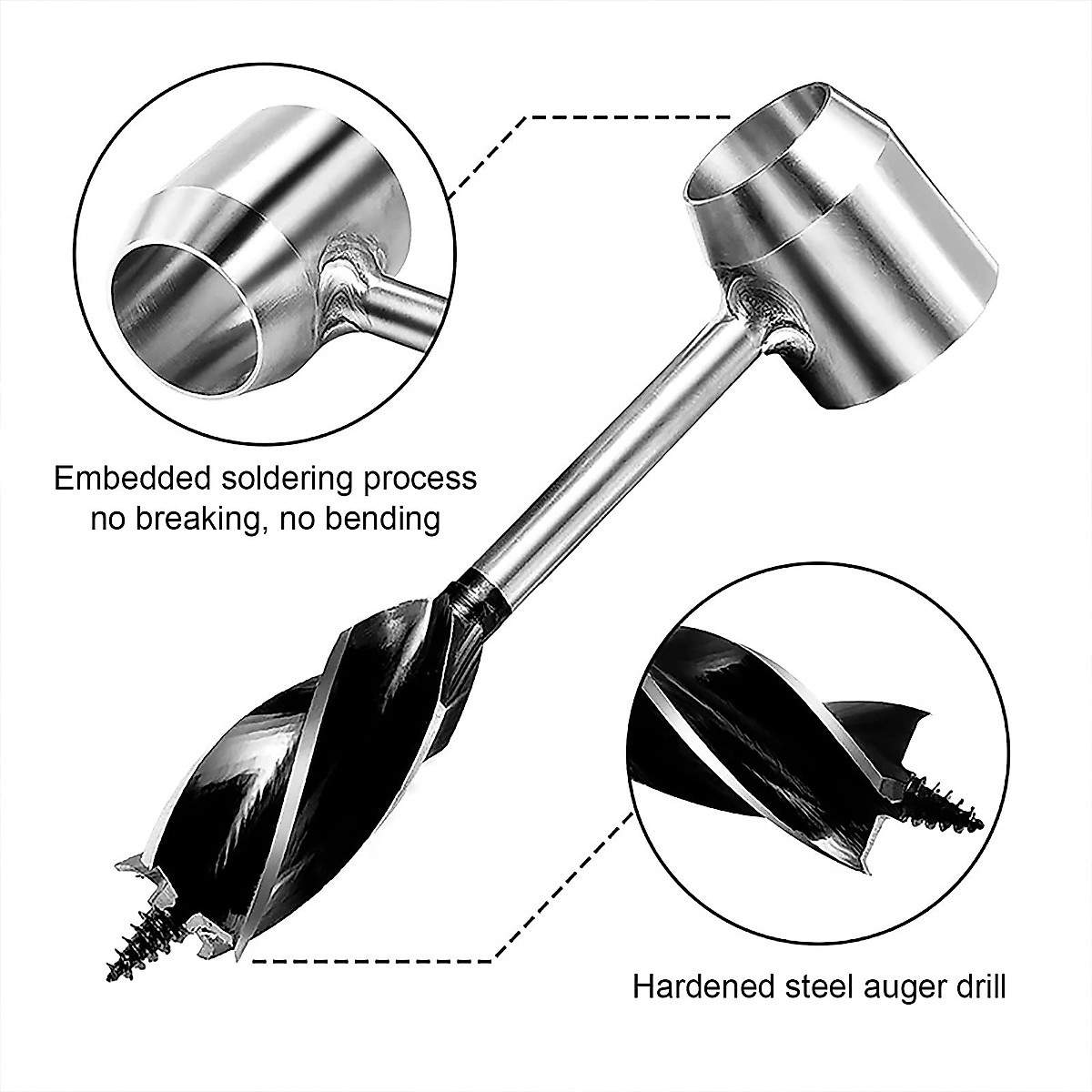 Embedded soldering process
no breaking, no bending

Hardened steel auger drill