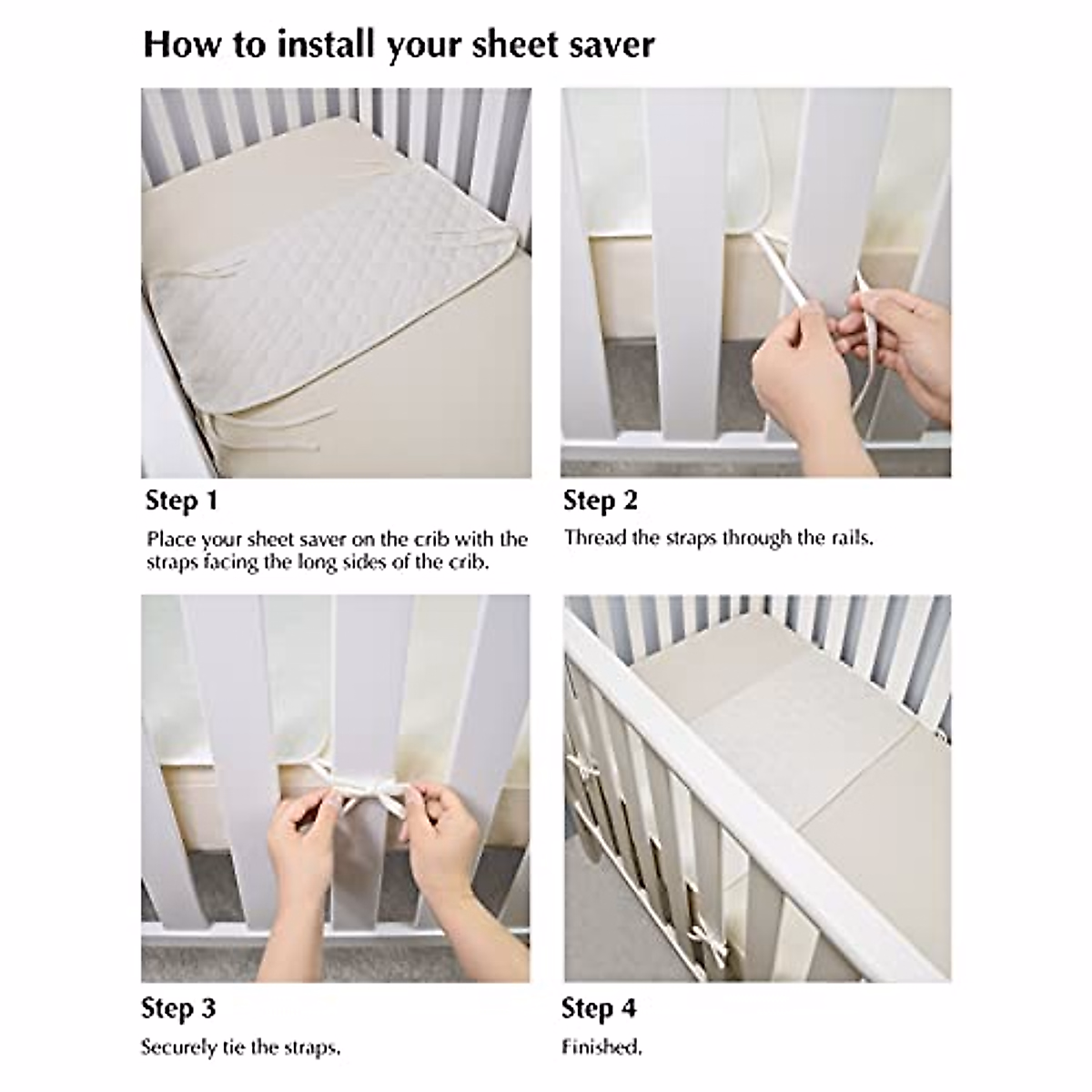 How to install your sheet saver

Step 1

Place your sheet saver on the crib with the straps facing the long sides of the crib.

Step 2

Thread the straps through the rails.

Step 3

Securely tie the straps.

Step 4

Finished.