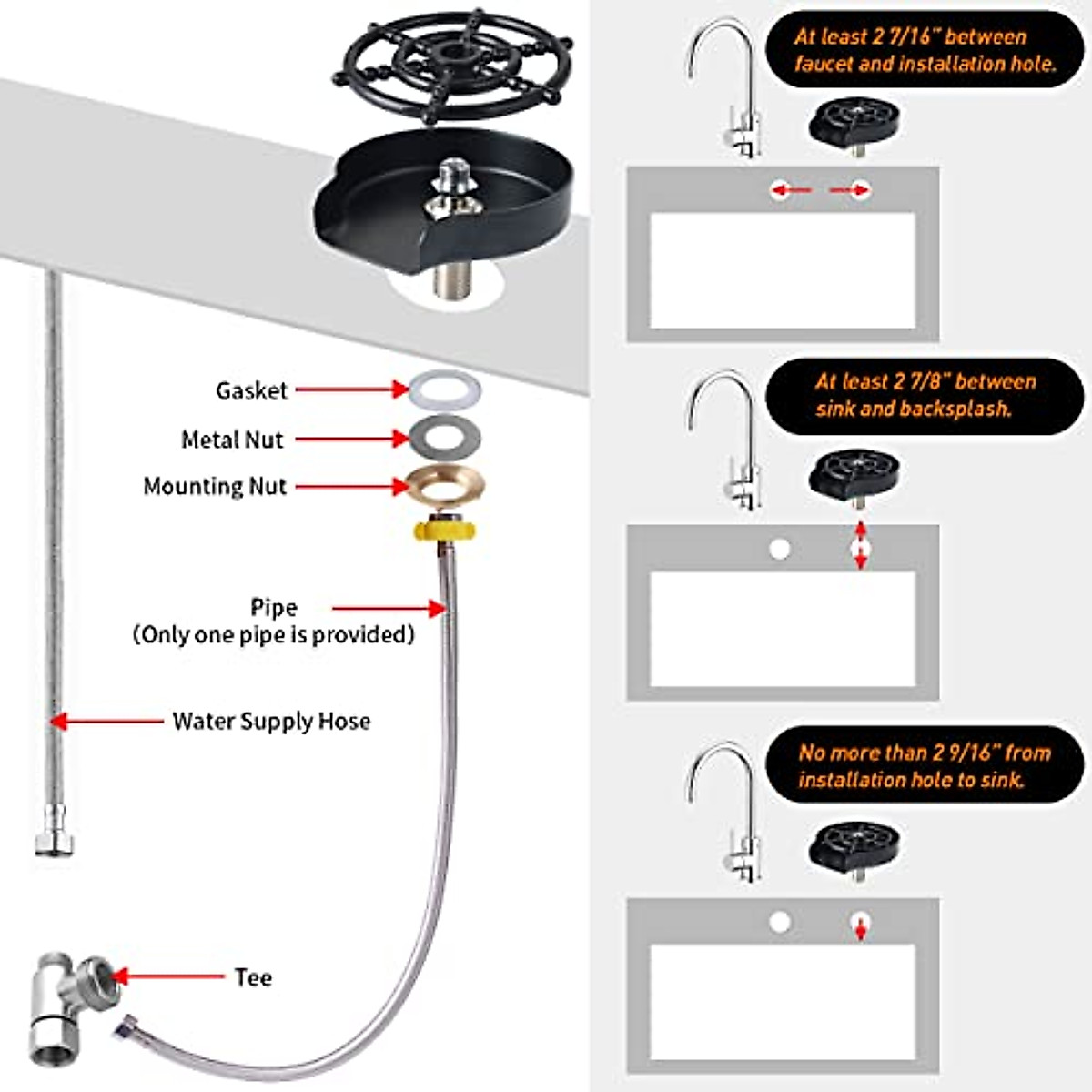 Gasket

Metal Nut

Mounting Nut

Pipe
(Only one pipe is provided)

Water Supply Hose

Tee

At least 2 7/16" between faucet and installation hole.

At least 2 7/8" between sink and backsplash.

No more than 2 9/16" from installation hole to sink.