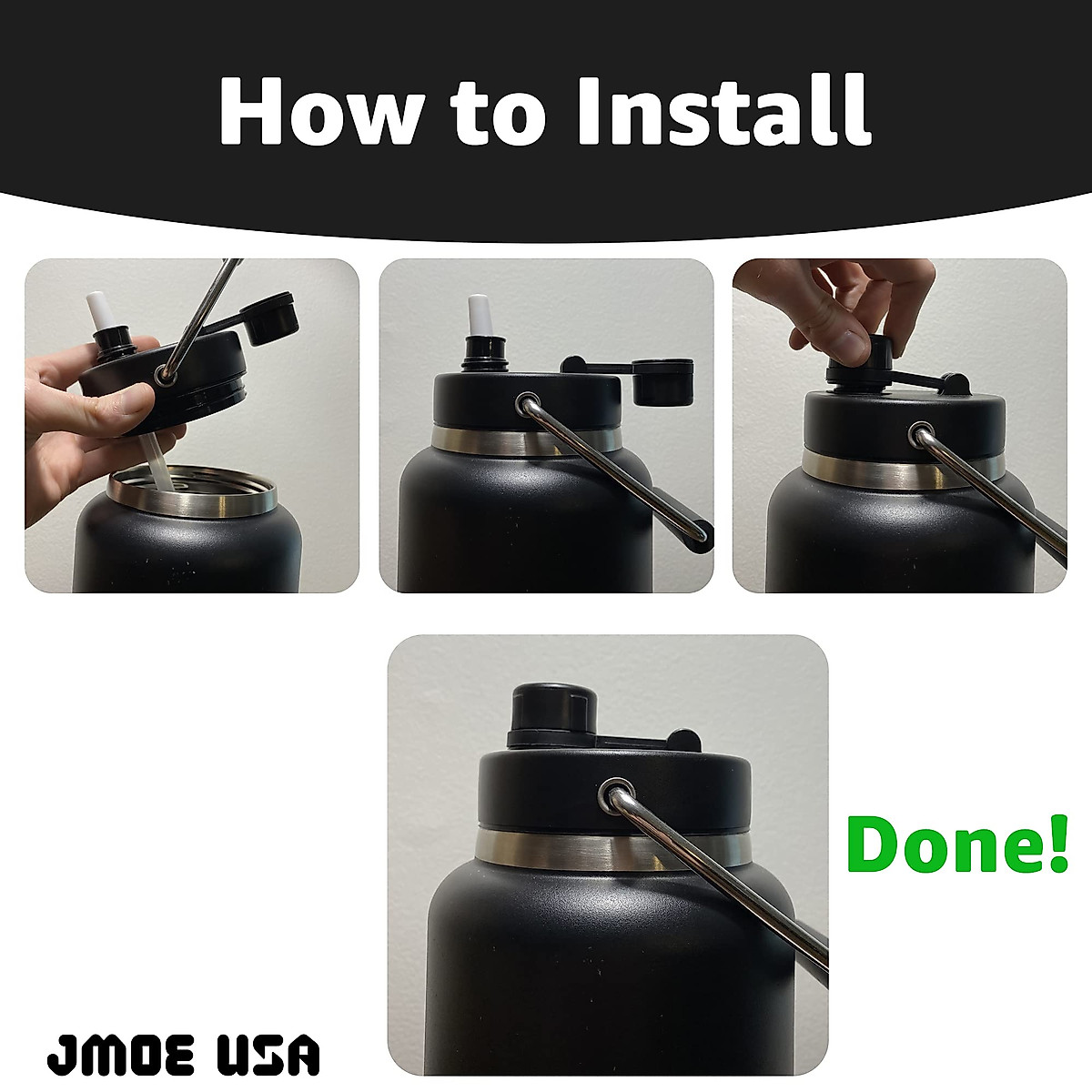 How to Install

Done!

JMOE USA