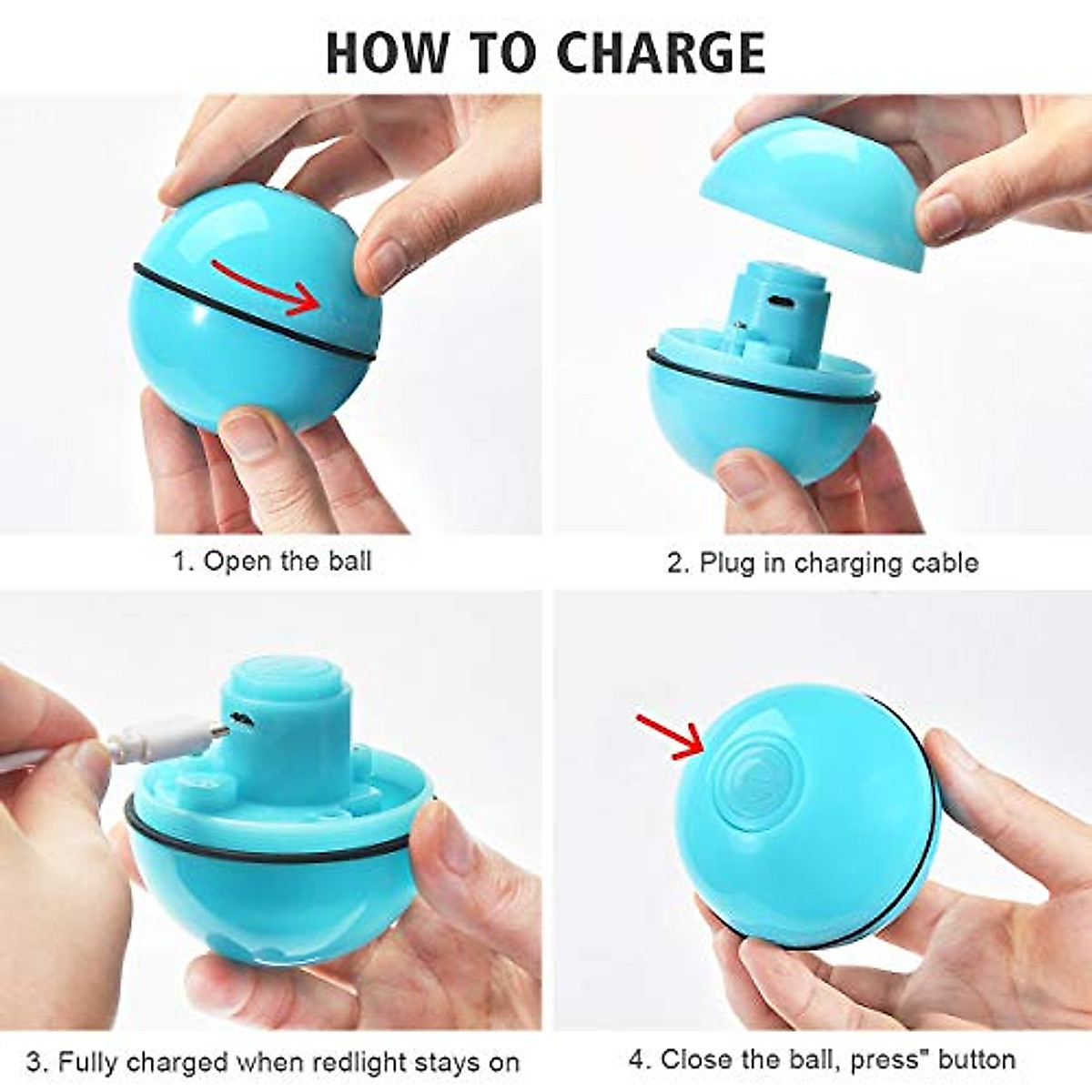 HOW TO CHARGE

1. Open the ball

2. Plug in charging cable

3. Fully charged when redlight stays on

4. Close the ball, press" button