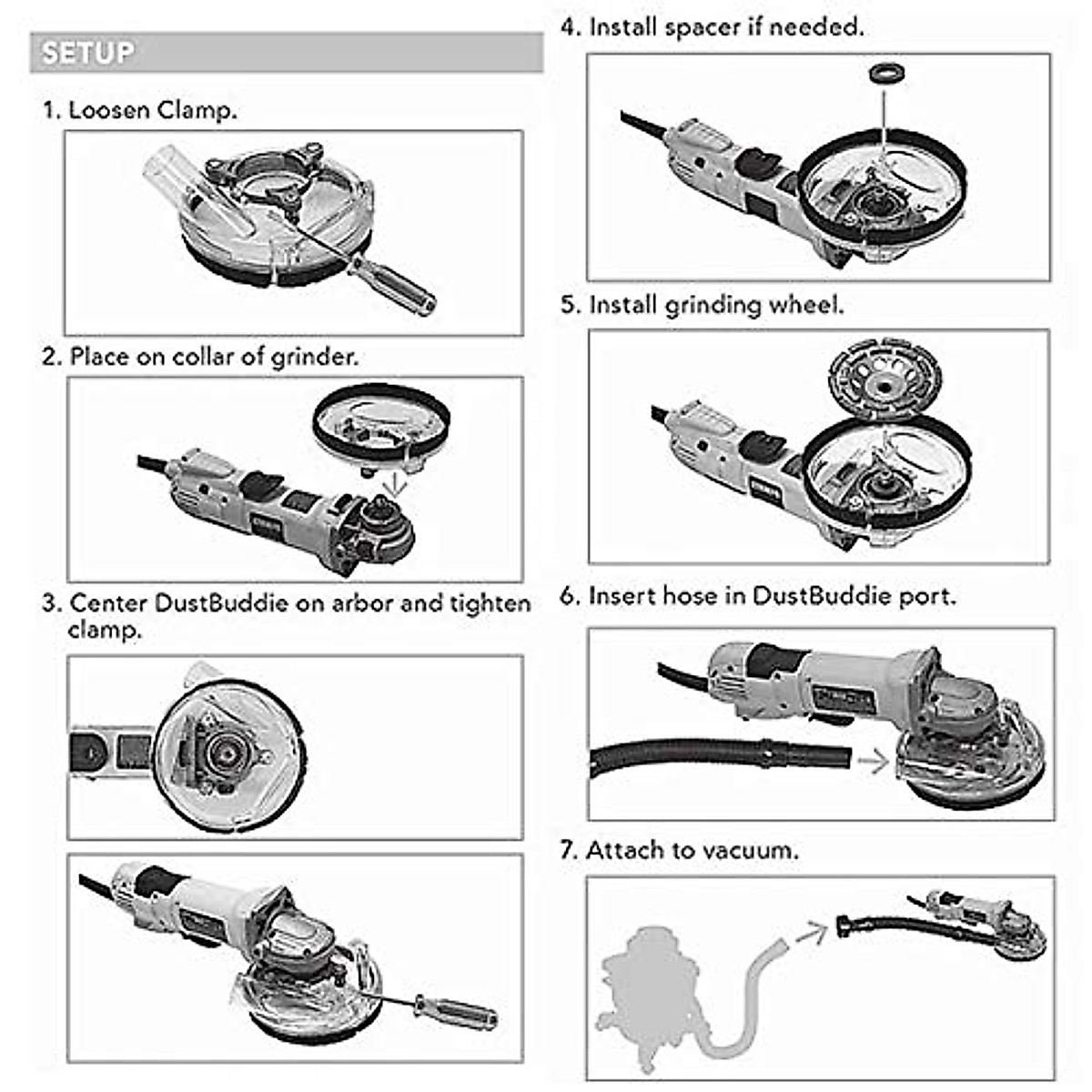 SETUP

1. Loosen Clamp.

2. Place on collar of grinder.

3. Center DustBuddie on arbor and tighten clamp.

4. Install spacer if needed.

5. Install grinding wheel.

6. Insert hose in DustBuddie port.

7. Attach to vacuum.