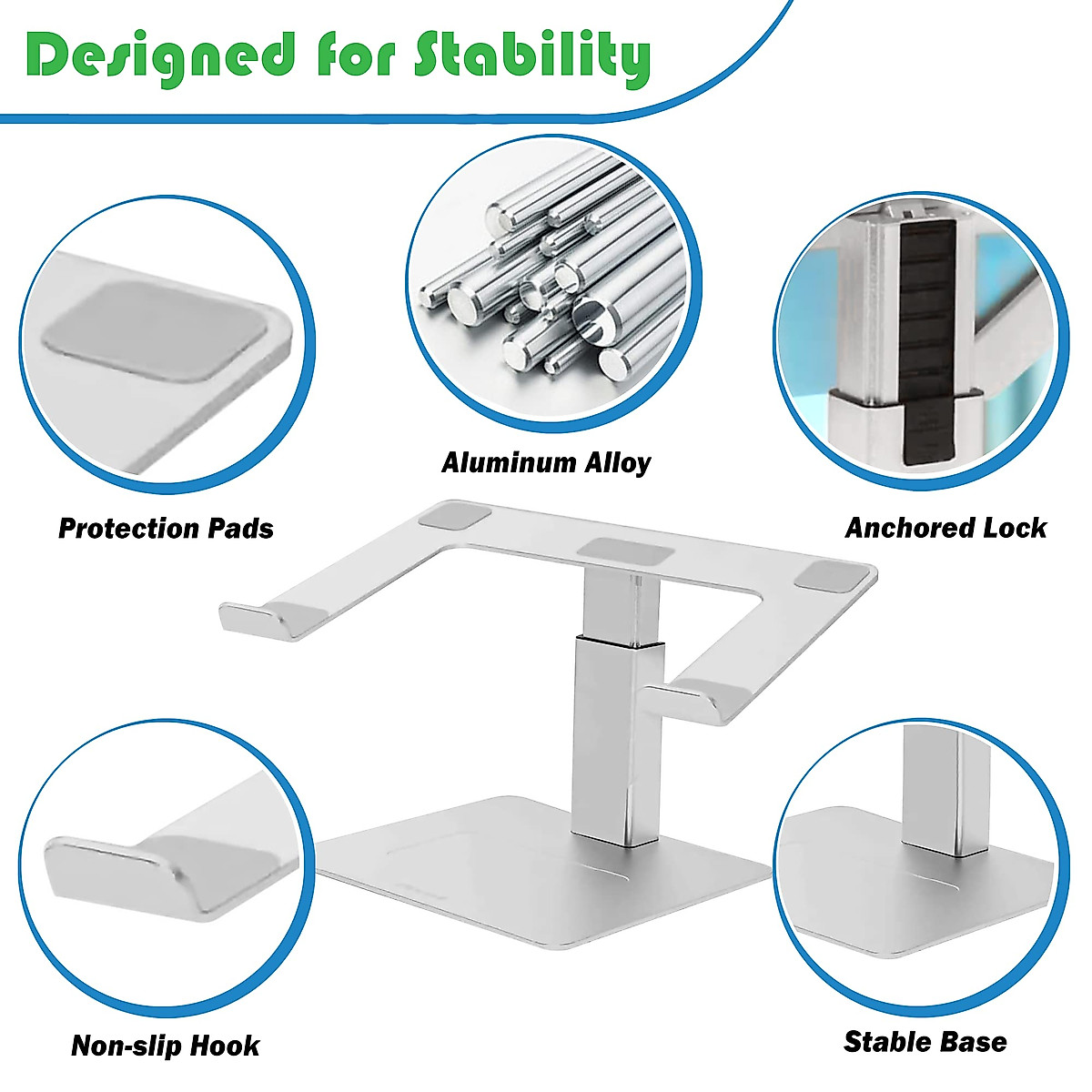 Designed for Stability

Aluminum Alloy

Protection Pads

Anchored Lock

Non-slip Hook

Stable Base