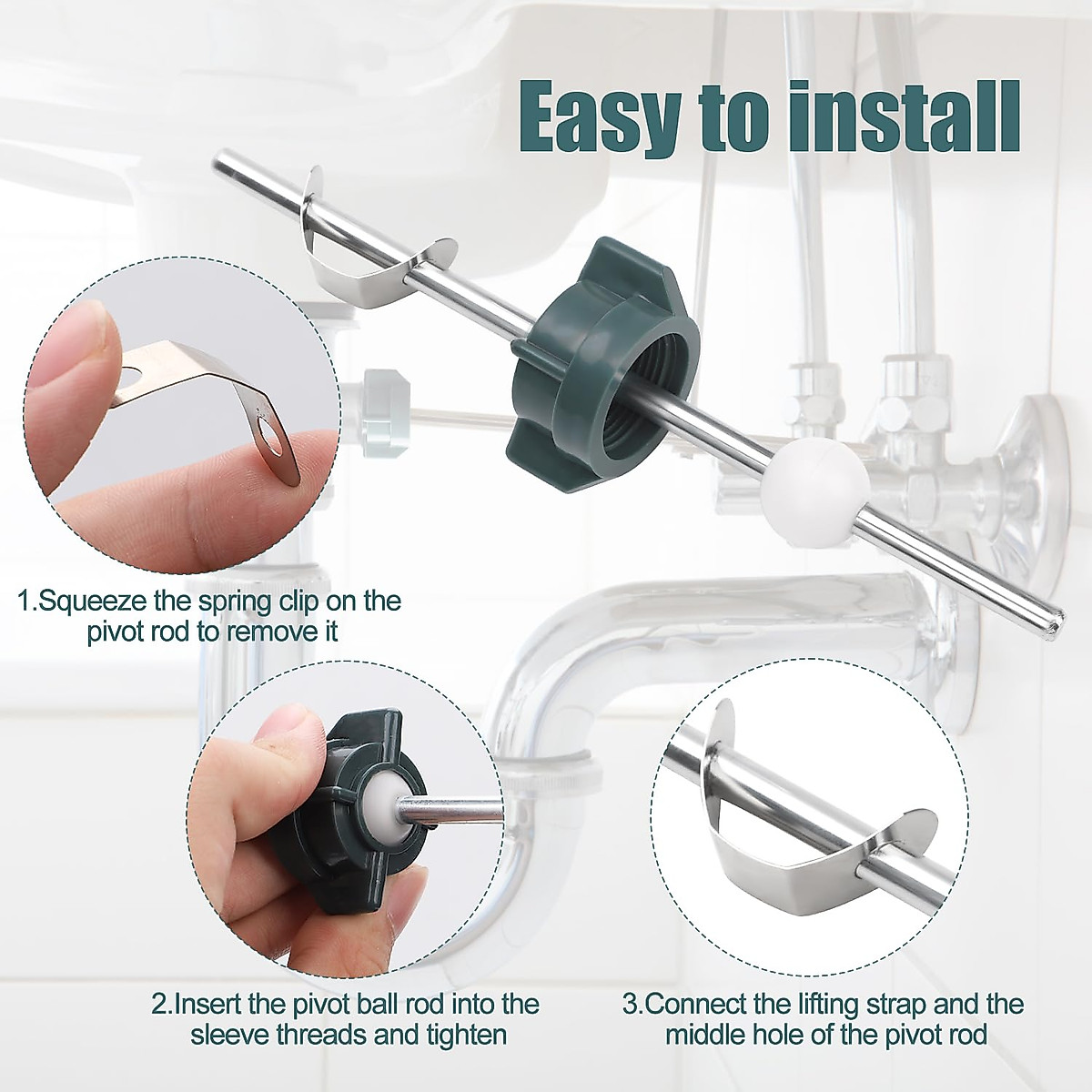 Easy to install

1.Squeeze the spring clip on the pivot rod to remove it

2.Insert the pivot ball rod into the sleeve threads and tighten

3.Connect the lifting strap and the middle hole of the pivot rod