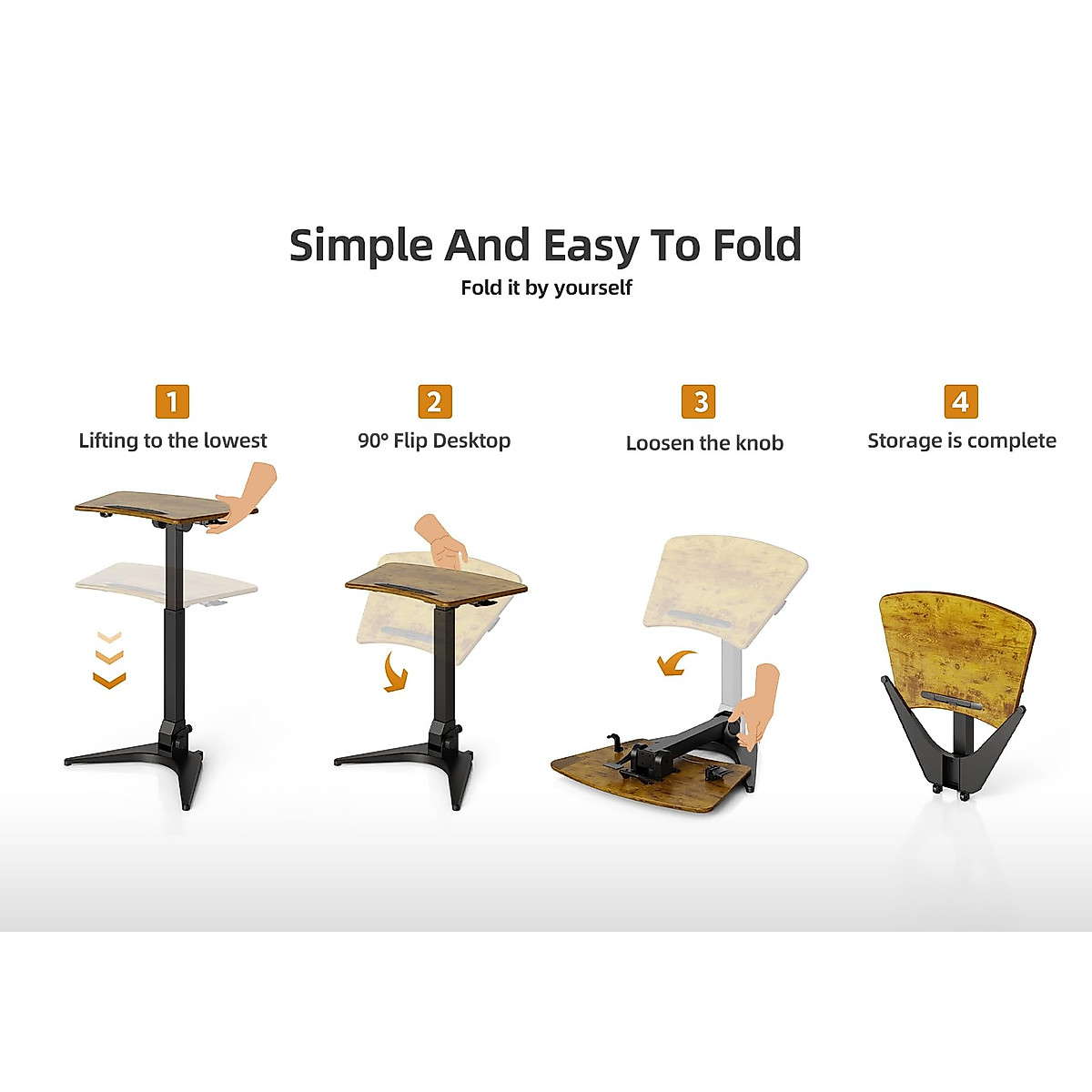 Simple And Easy To Fold
Fold it by yourself

1
Lifting to the lowest

2
90° Flip Desktop

3
Loosen the knob

4
Storage is complete