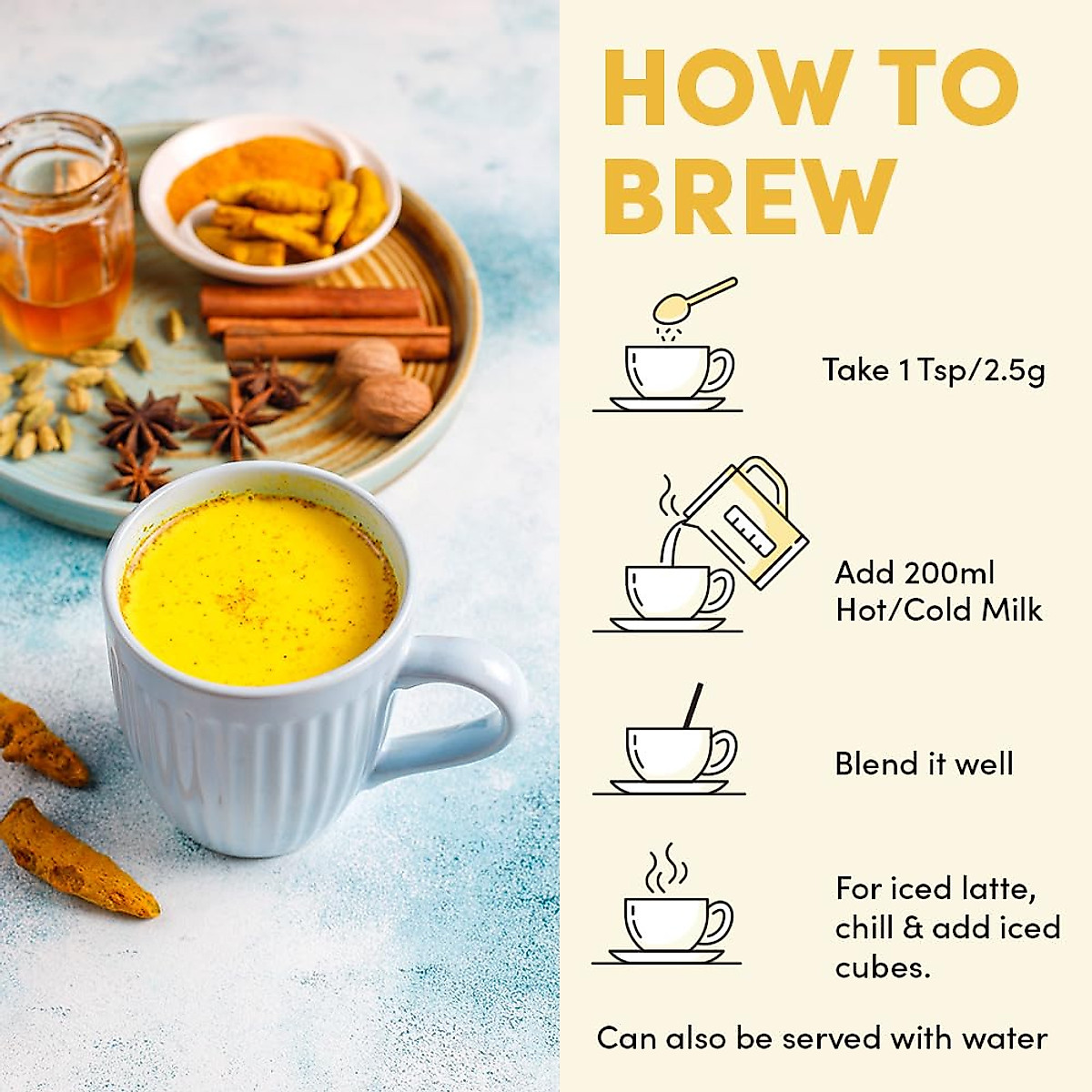 HOW TO BREW

Take 1 Tsp/2.5g

Add 200ml Hot/Cold Milk

Blend it well

For iced latte, chill & add iced cubes.

Can also be served with water