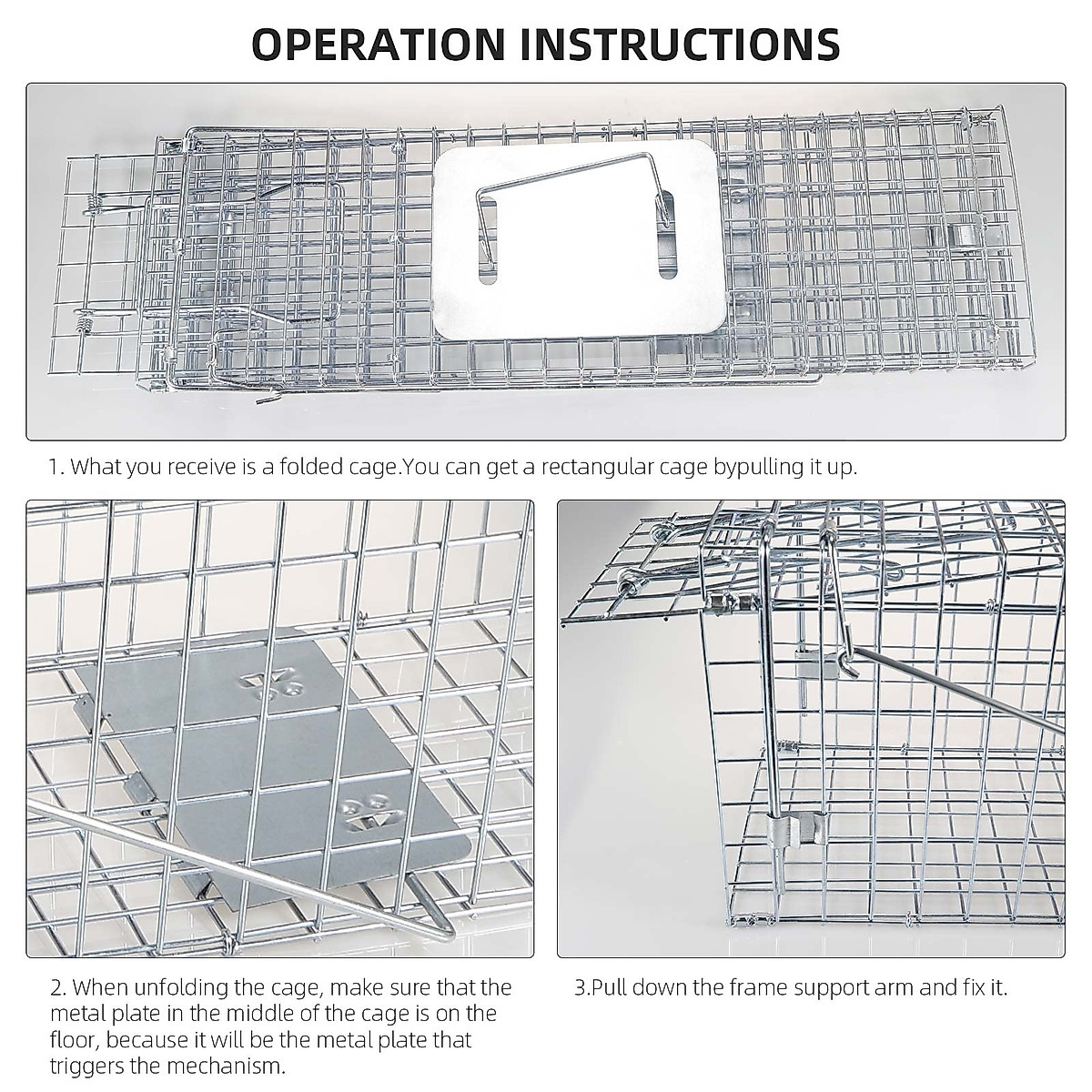 OPERATION INSTRUCTIONS

1. What you receive is a folded cage.You can get a rectangular cage bypulling it up.

2. When unfolding the cage, make sure that the metal plate in the middle of the cage is on the floor, because it will be the metal plate that triggers the mechanism.

3.Pull down the frame support arm and fix it.