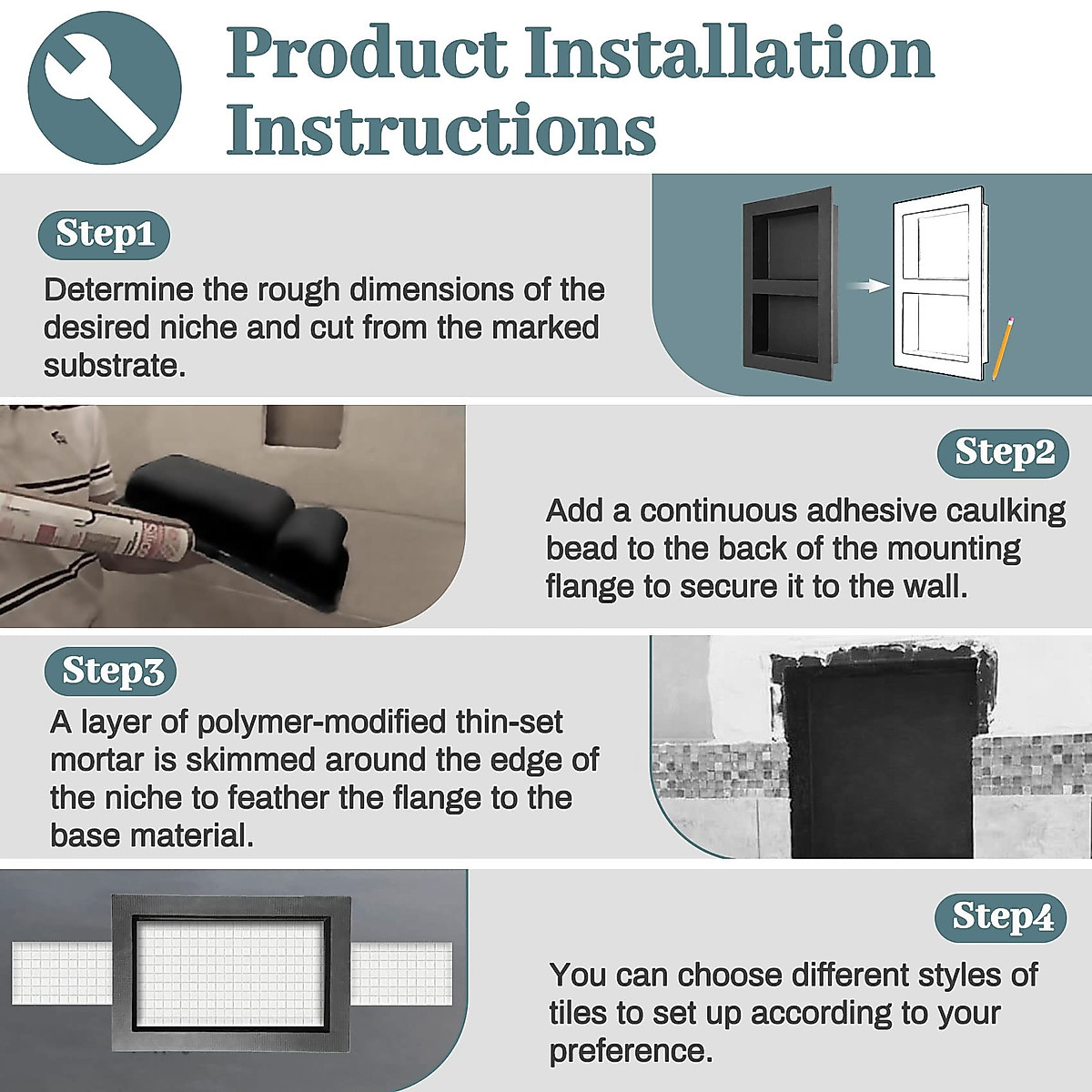 Product Installation Instructions

Step1

Determine the rough dimensions of the desired niche and cut from the marked substrate.

Step2

Add a continuous adhesive caulking bead to the back of the mounting flange to secure it to the wall.

Step3

A layer of polymer-modified thin-set mortar is skimmed around the edge of the niche to feather the flange to the base material.

Step4

You can choose different styles of tiles to set up according to your preference.