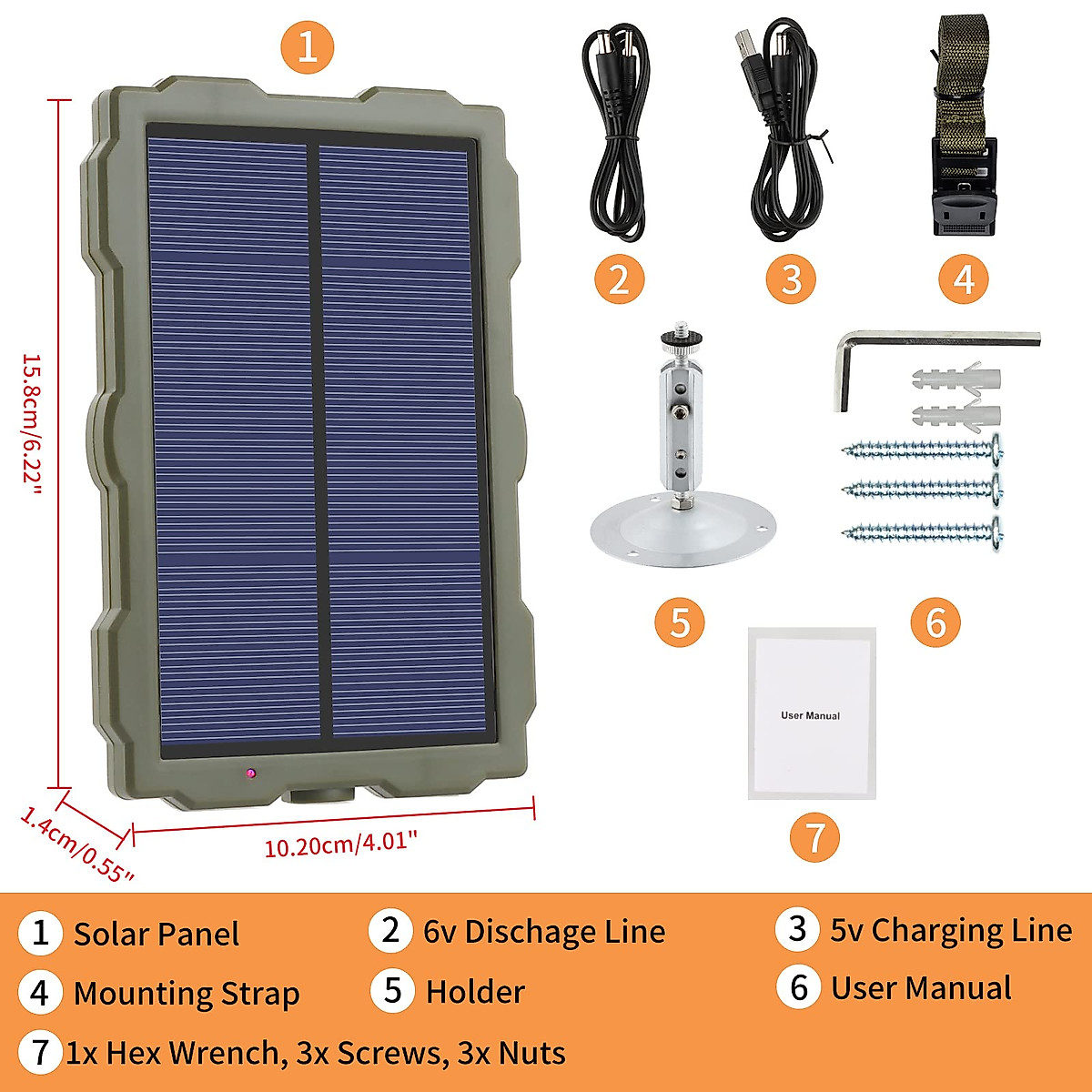 1

2

3

4

15.8cm/6.22"

5

6

User Manual

7

1.4cm/0.55"

10.20cm/4.01"

1 Solar Panel
2 6v Dischage Line
3 5v Charging Line
4 Mounting Strap
5 Holder
6 User Manual
7 1x Hex Wrench, 3x Screws, 3x Nuts