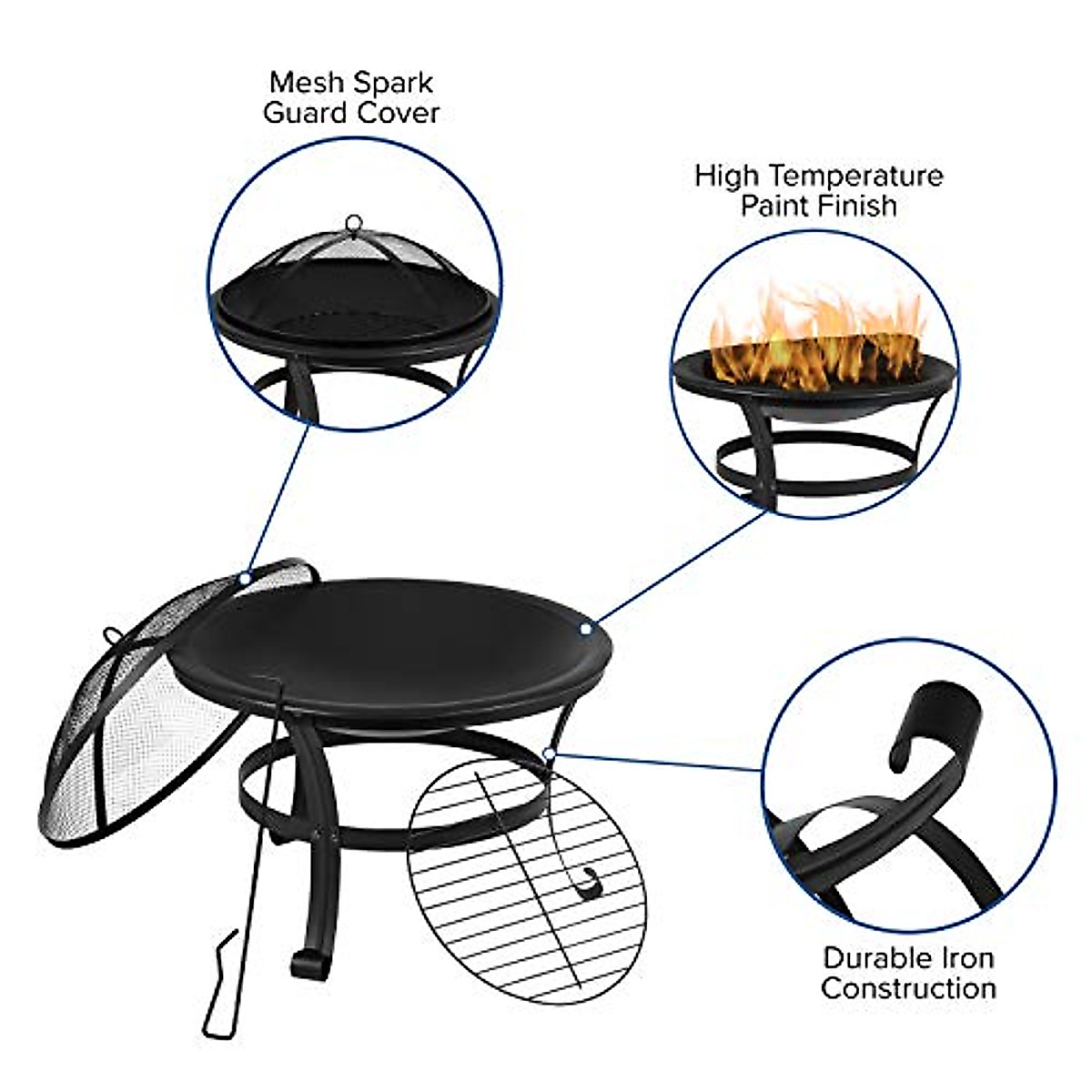 Mesh Spark Guard Cover

High Temperature Paint Finish

Durable Iron Construction