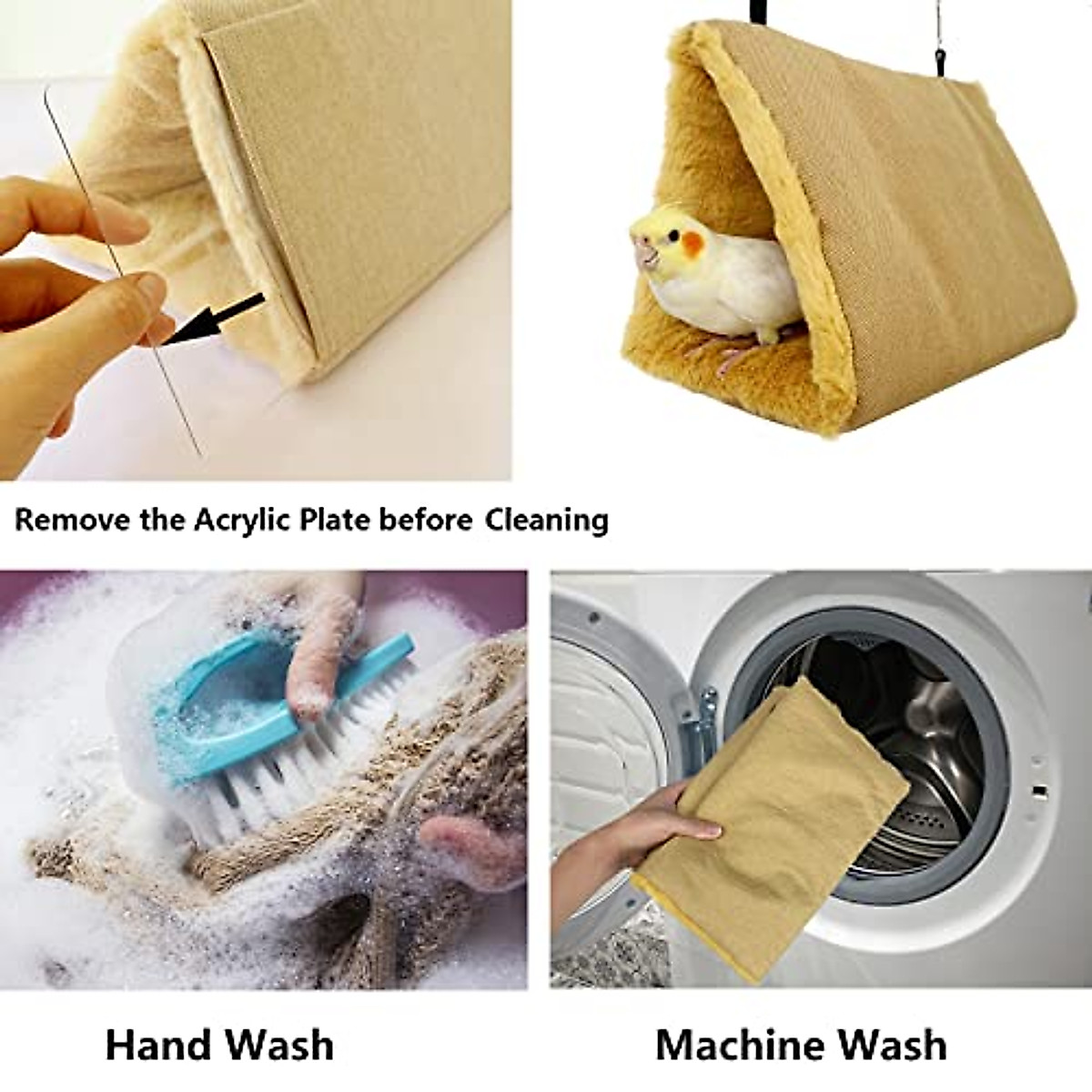 Remove the Acrylic Plate before Cleaning

Hand Wash

Machine Wash