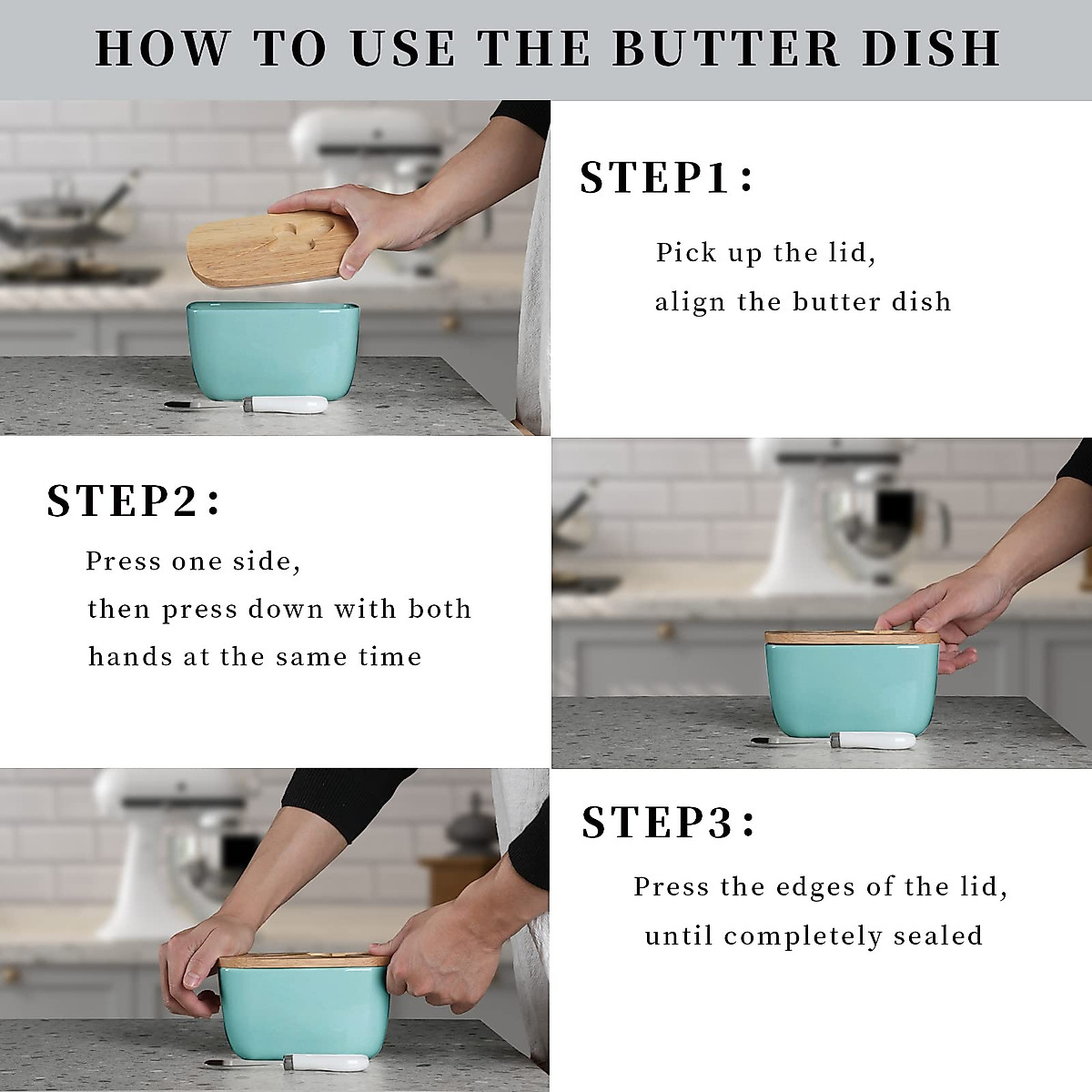 HOW TO USE THE BUTTER DISH

STEP1:

Pick up the lid,
align the butter dish

STEP2:

Press one side,
then press down with both
hands at the same time

STEP3:

Press the edges of the lid,
until completely sealed